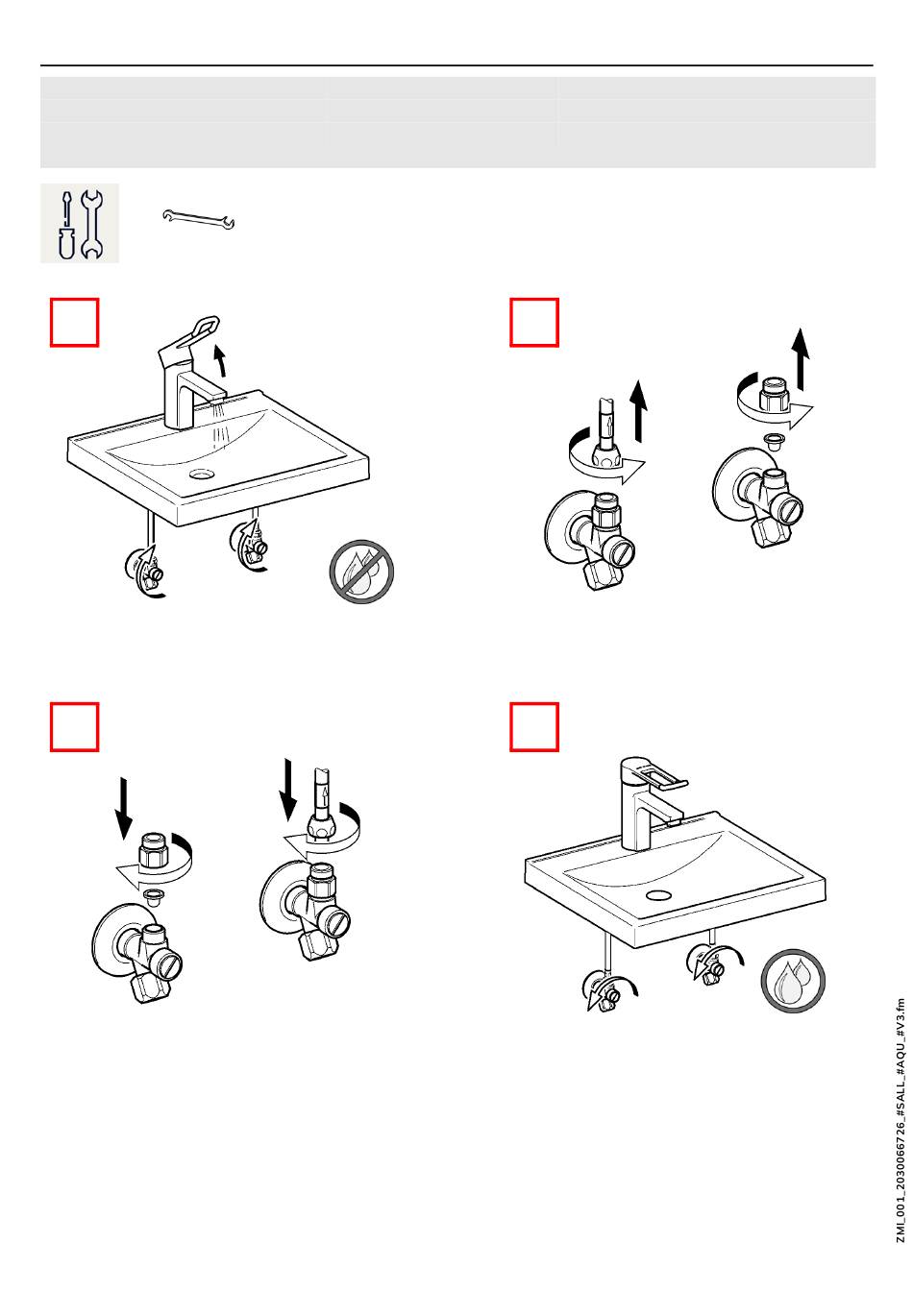 ZMI_001_2030066726_#SALL_#AQU_#V3.fm