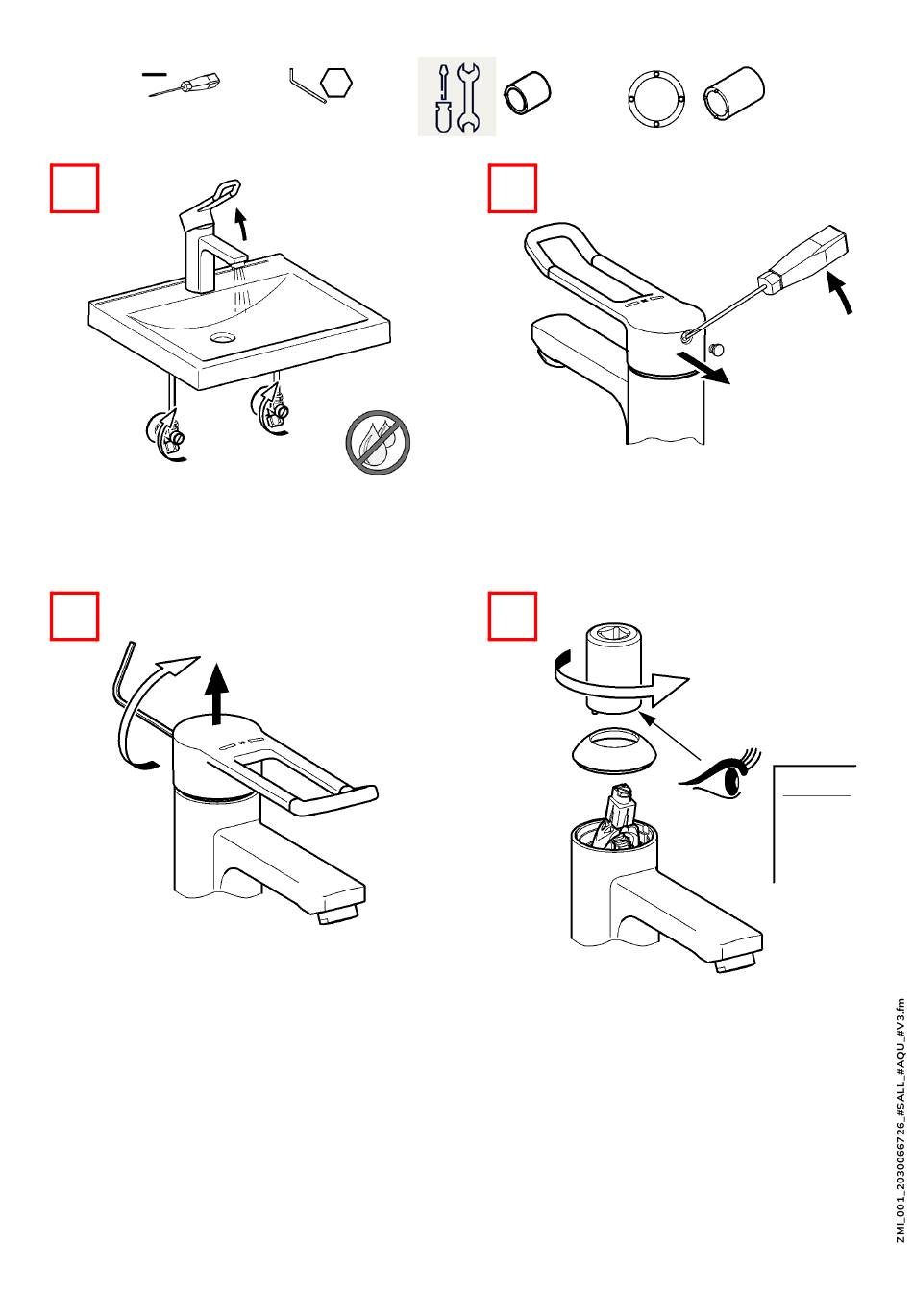 ZMI_001_2030066726_#SALL_#AQU_#V3.fm