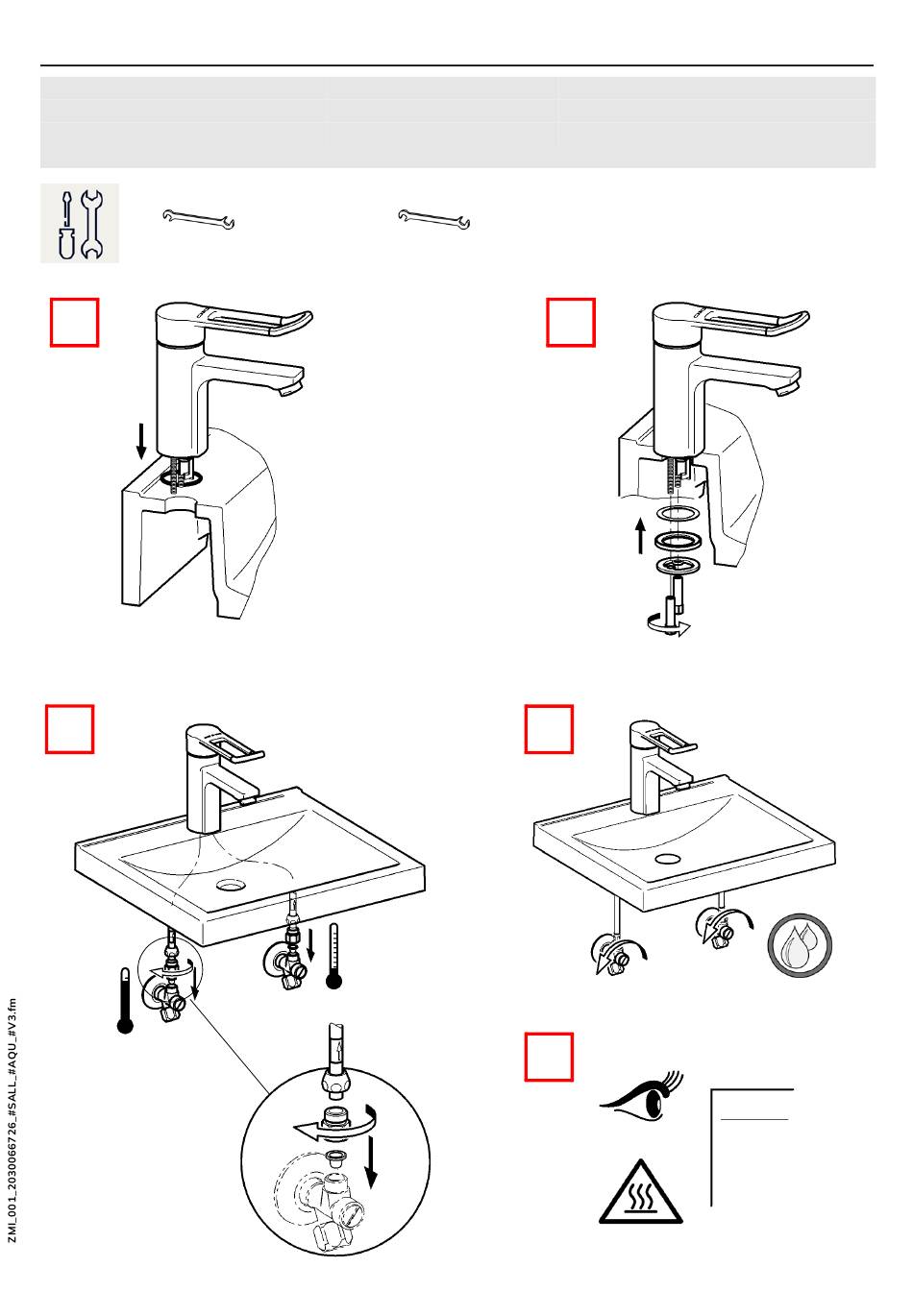 ZMI_001_2030066726_#SALL_#AQU_#V3.fm