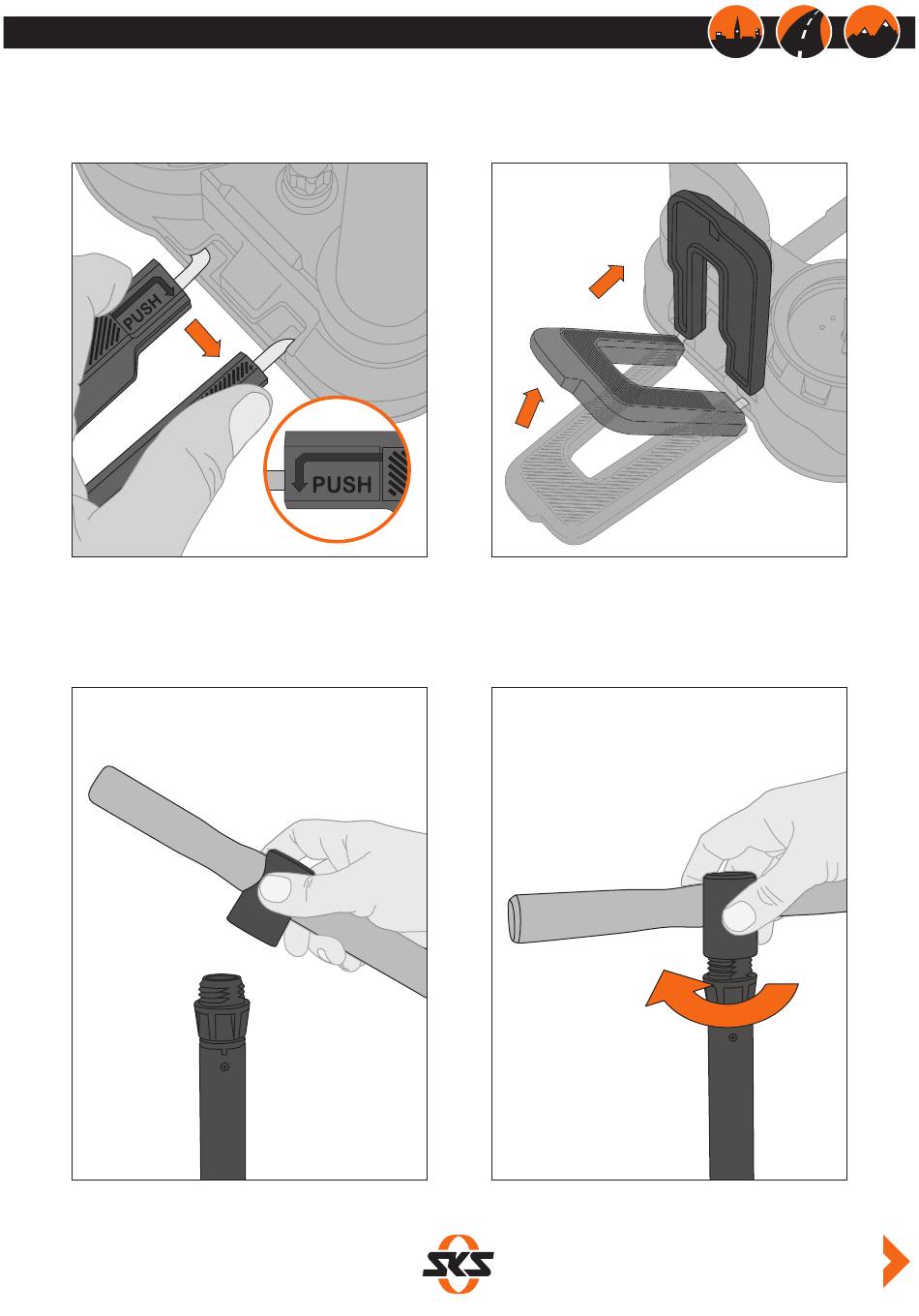 PUSH

PUSH

SKS