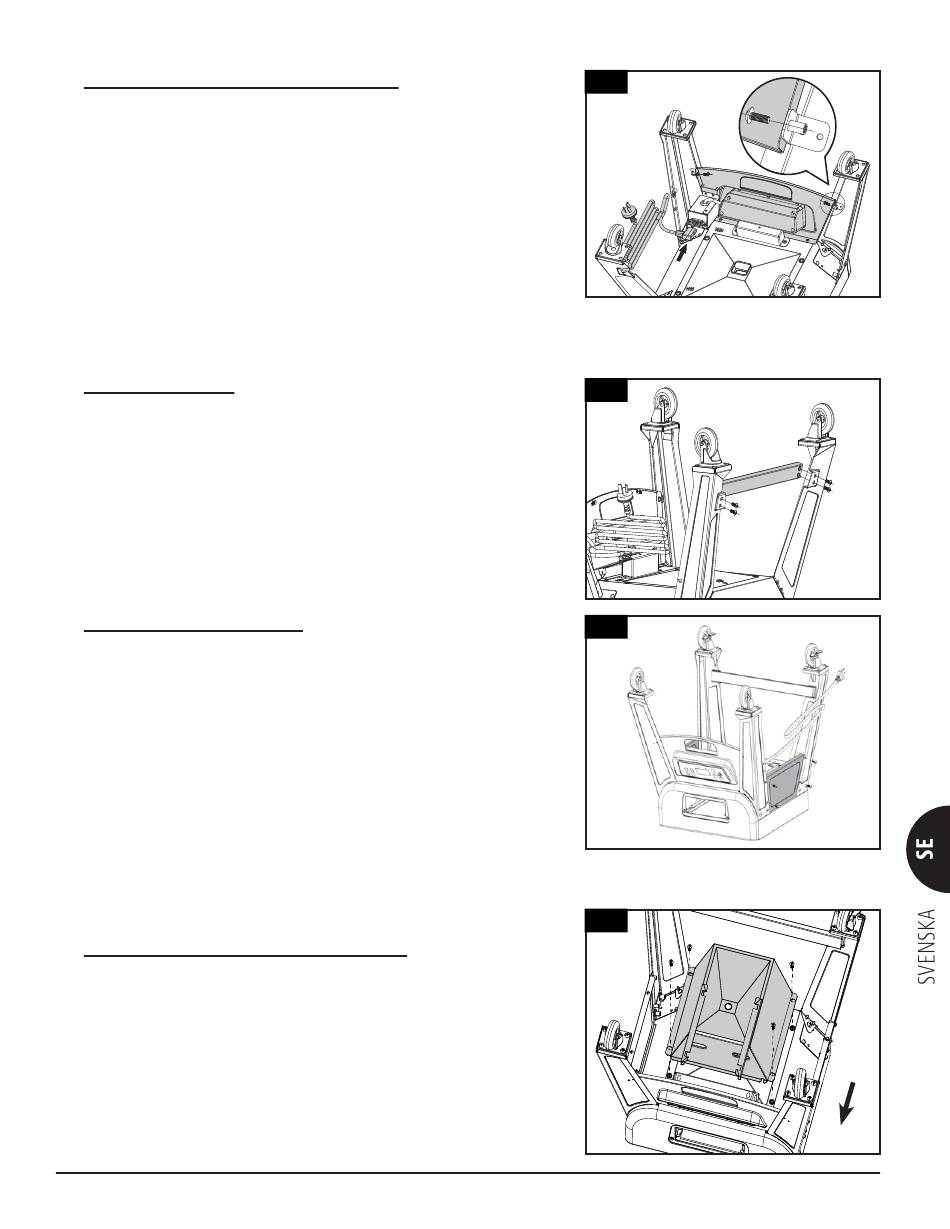 SE

SVENSKA