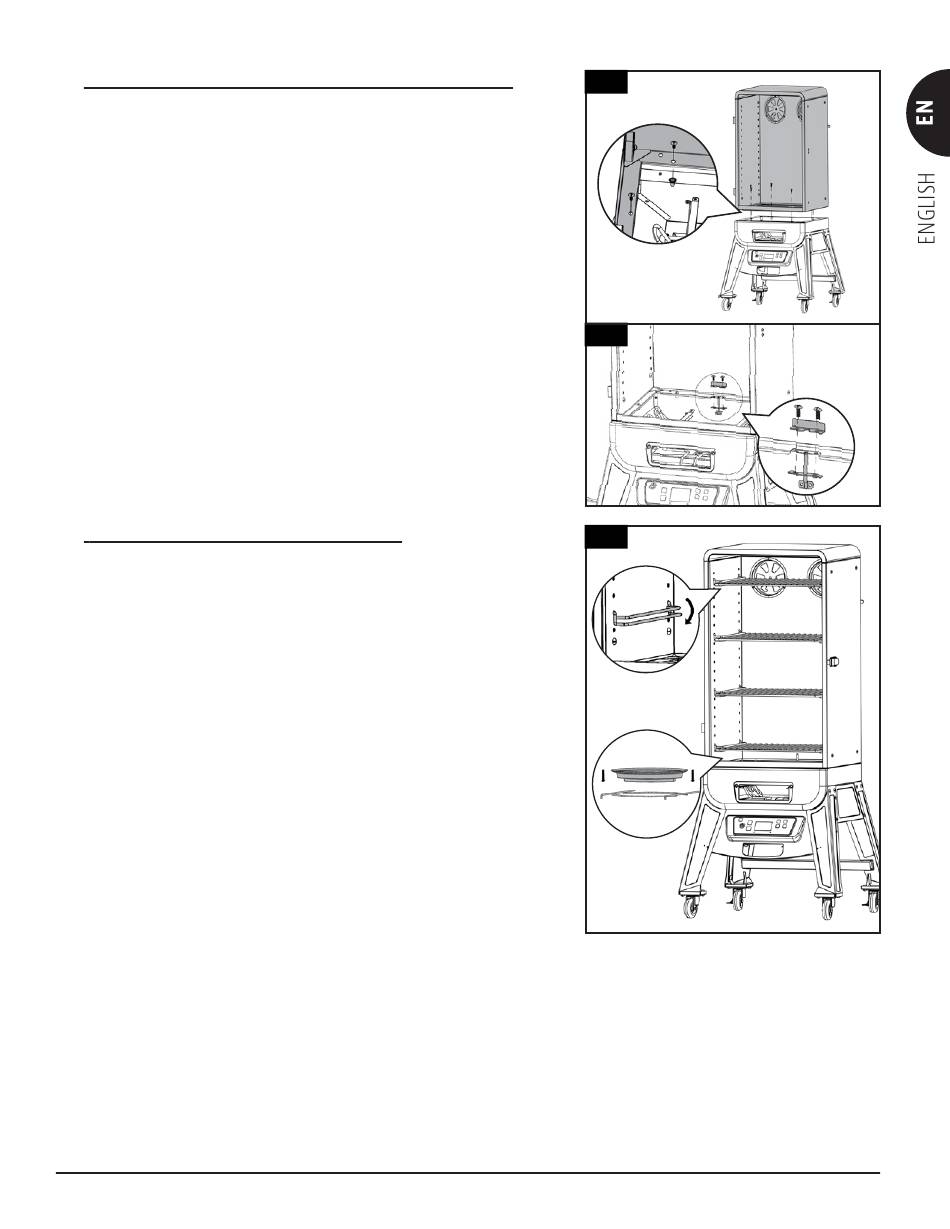 EN
ENGLISH