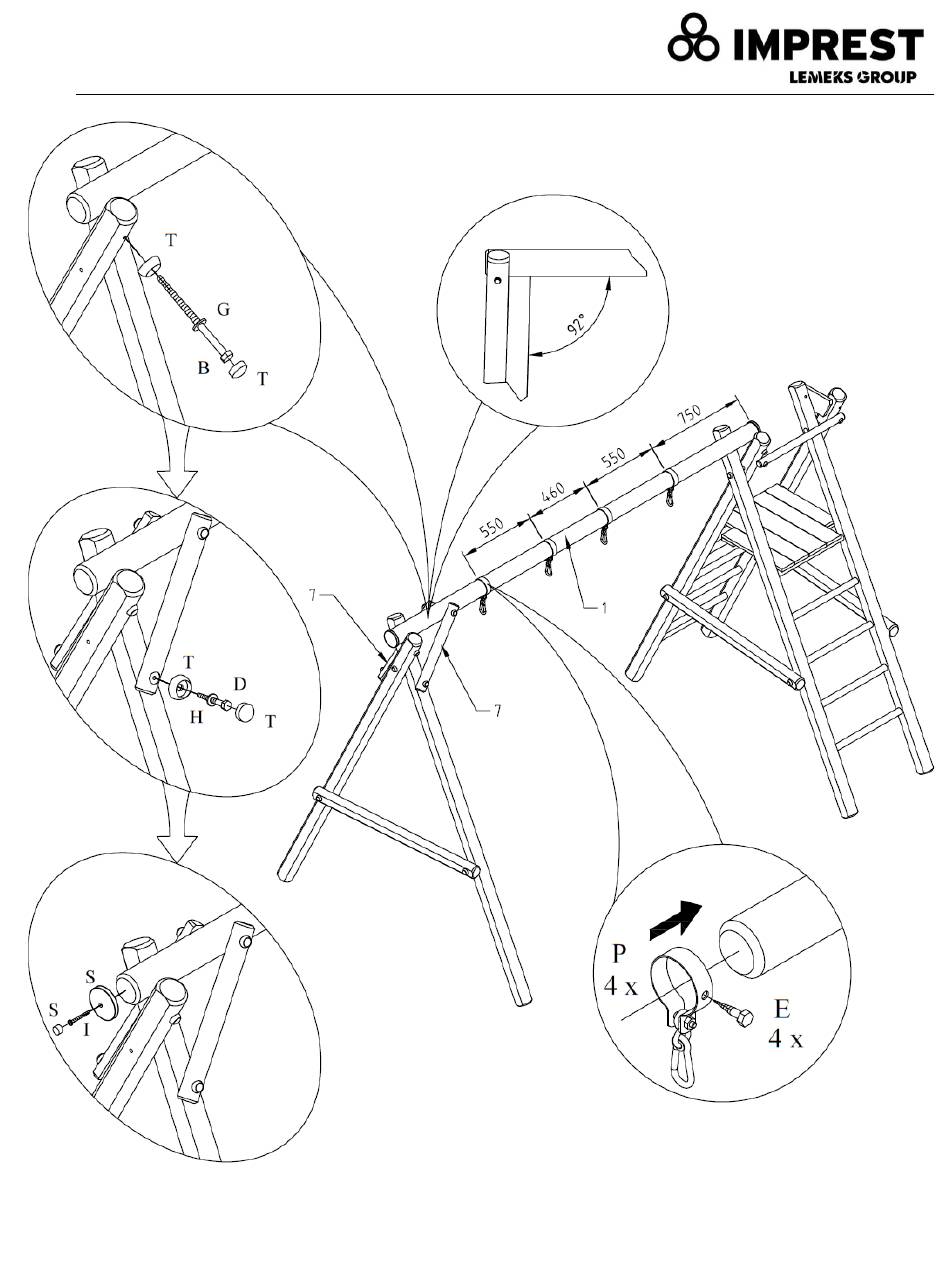 IMPREST
LEMEKS GROUP

T
G
B
T

92°

750
550
460
550

7
1
7

T
D
H
T

S
S
I

P
4 x
E
4 x