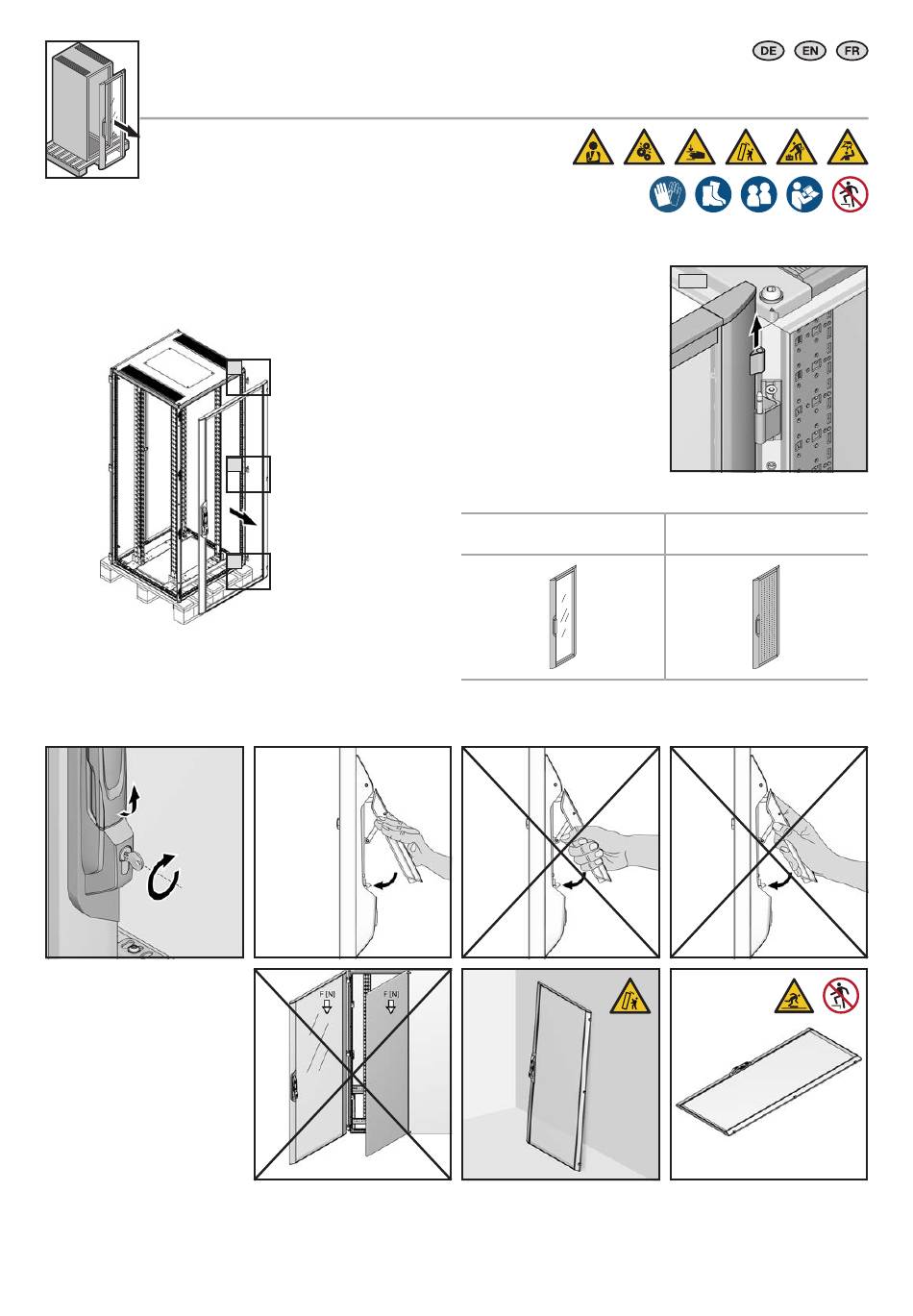 DE EN FR

F [N]

F [N]