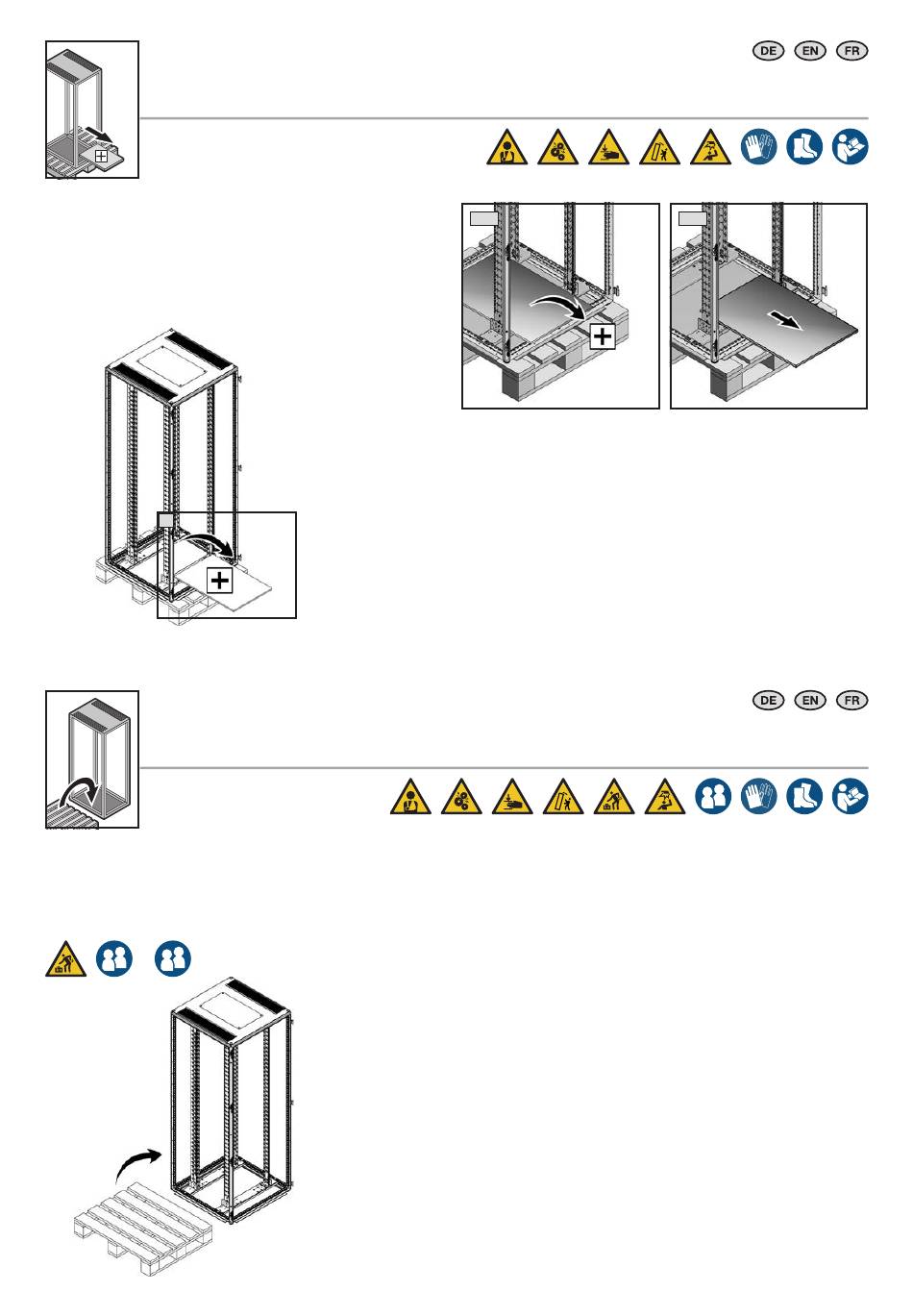 DE EN FR

DE EN FR