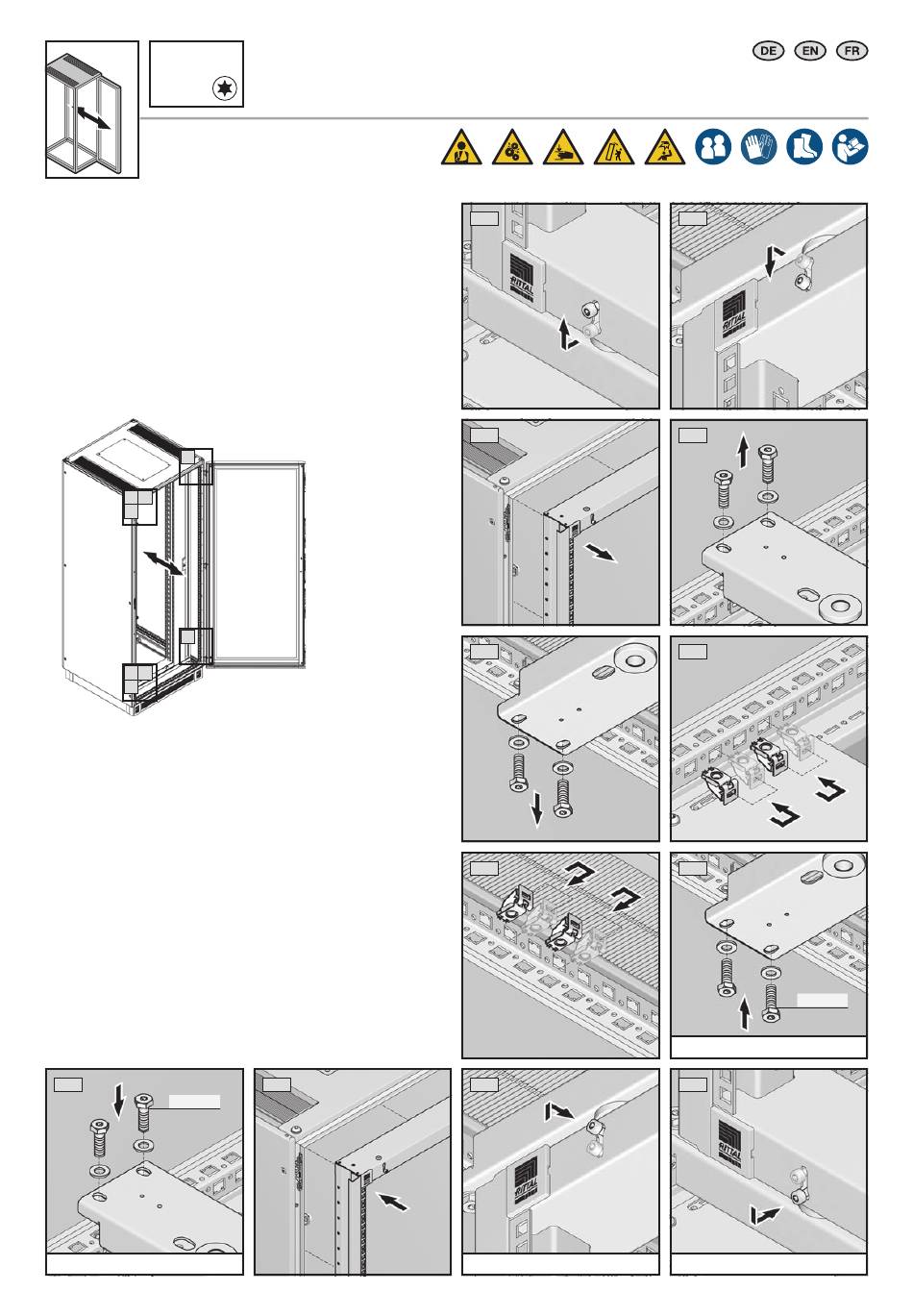 DE EN FR

RITTAL

RITTAL

RITTAL

RITTAL