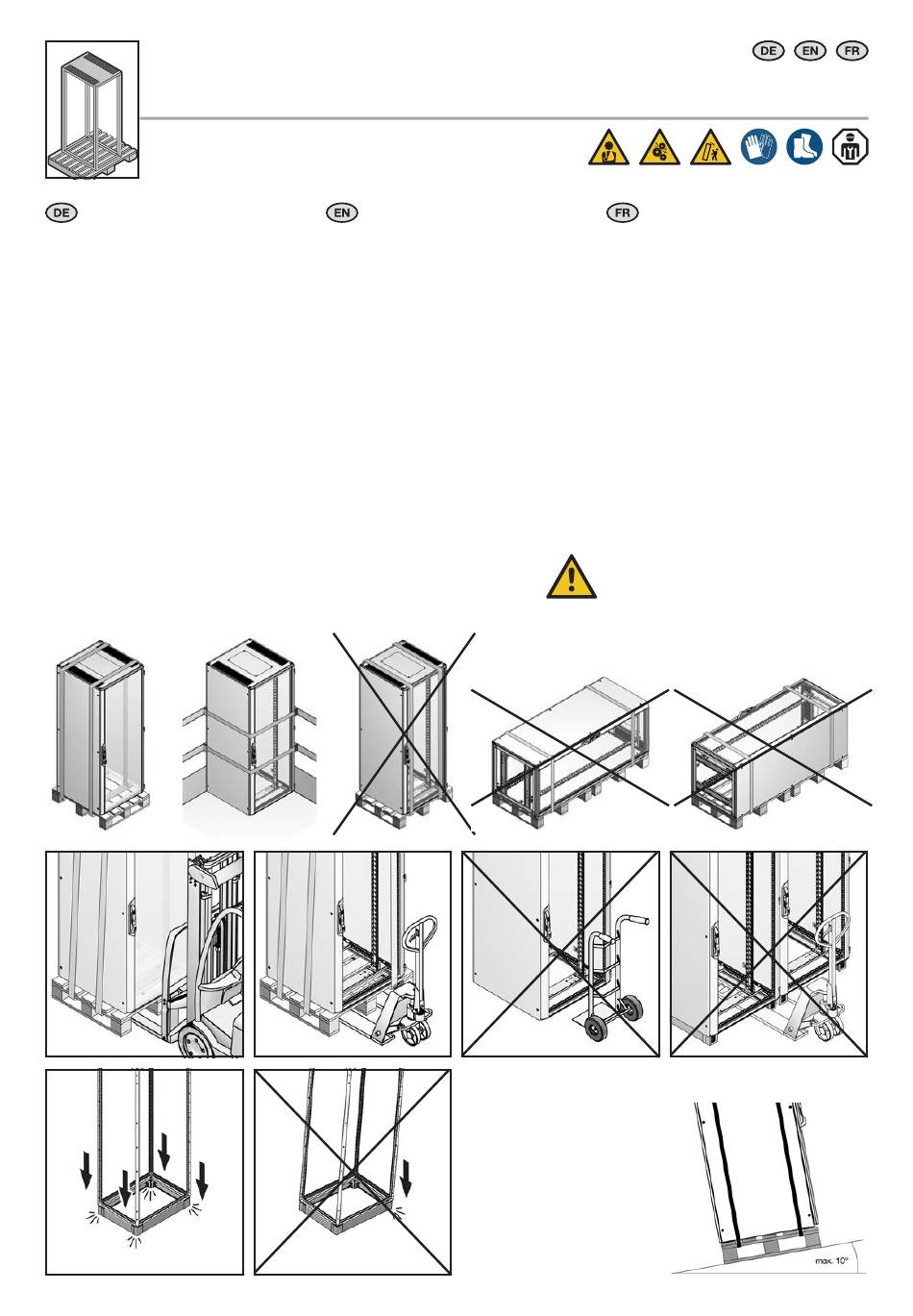 DE EN FR

DE

EN

FR

max. 10°