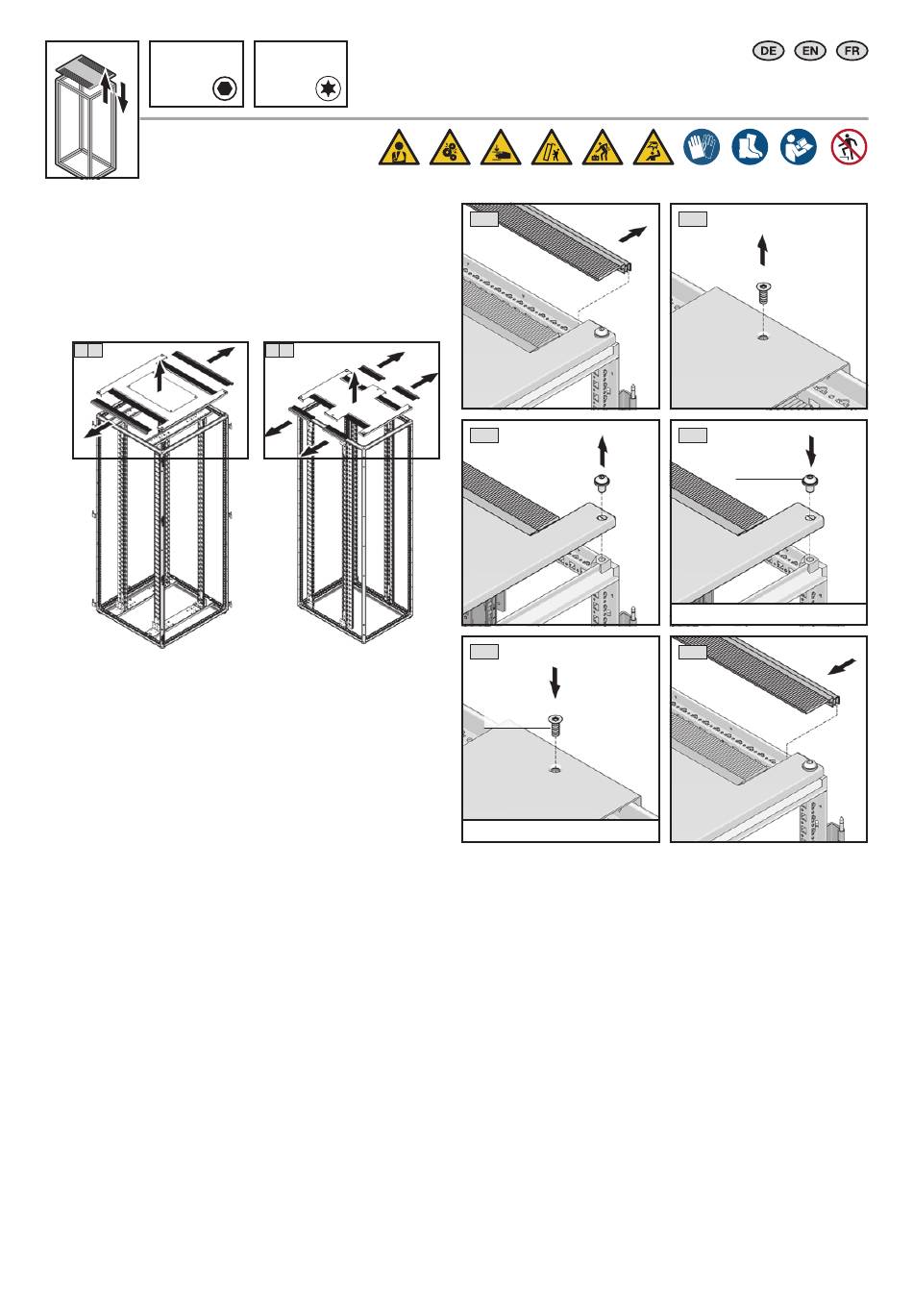 DE EN FR