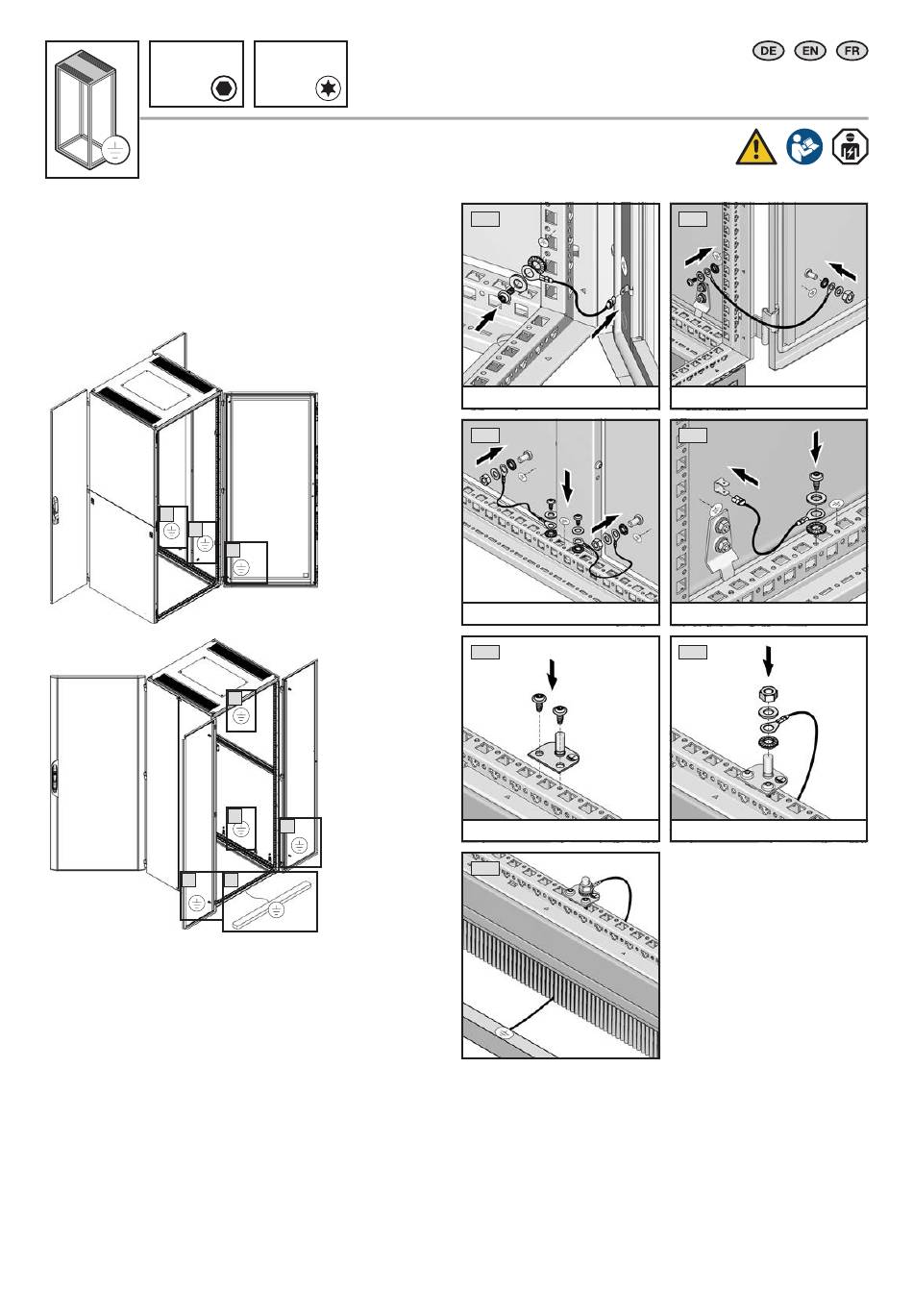 DE EN FR