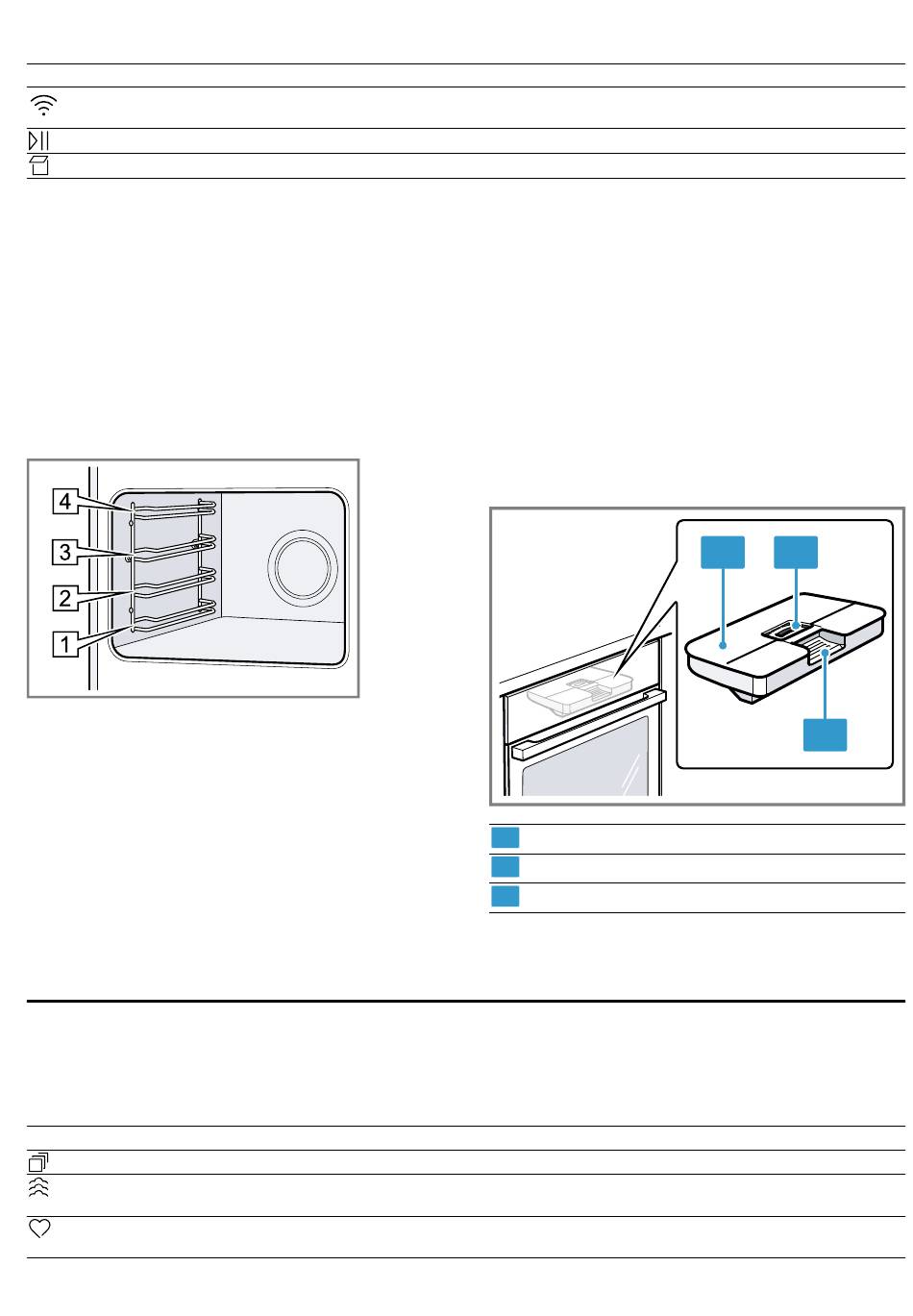 4
3
2
1