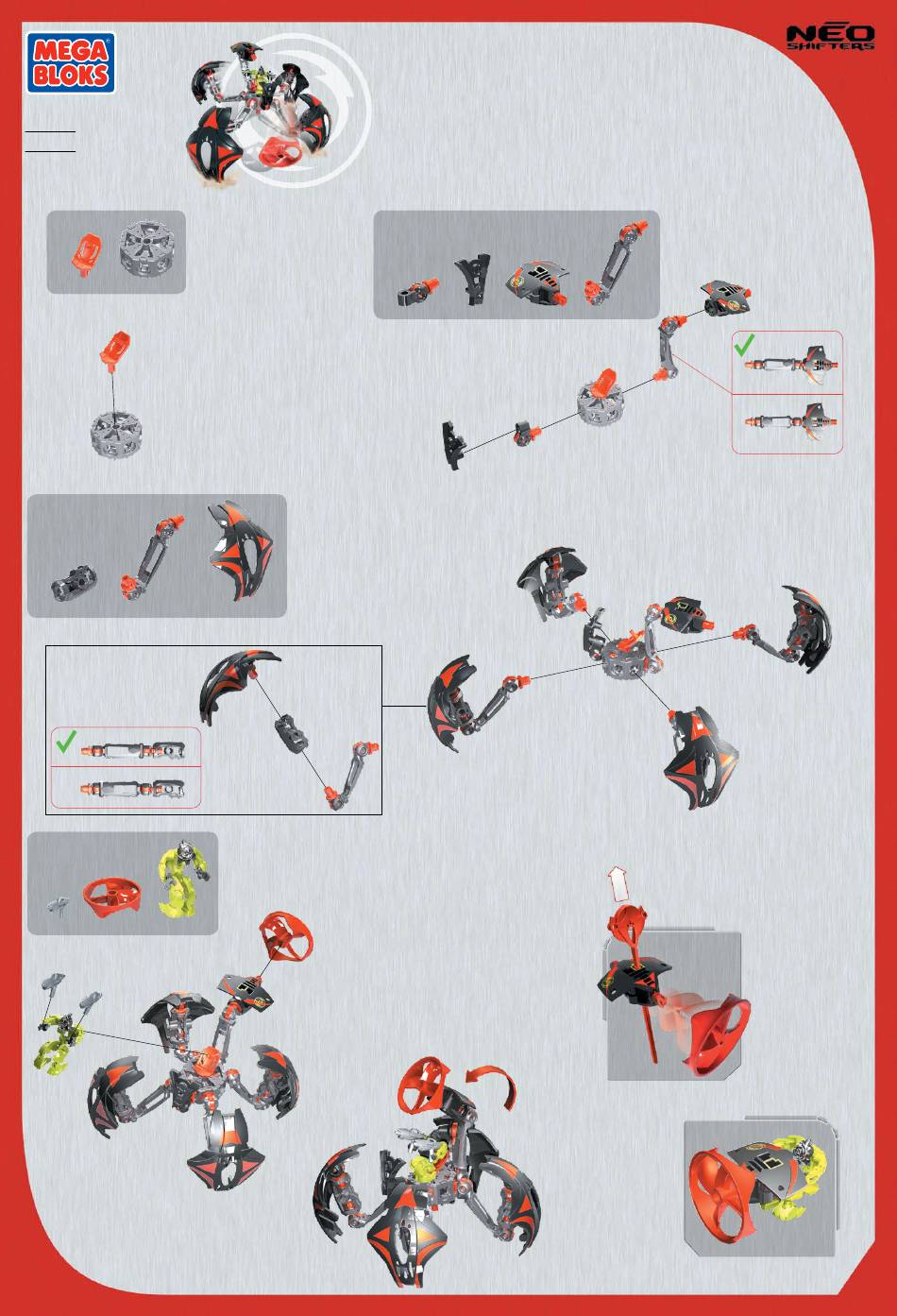 MEGA BLOKS

NEO SHIFTERS