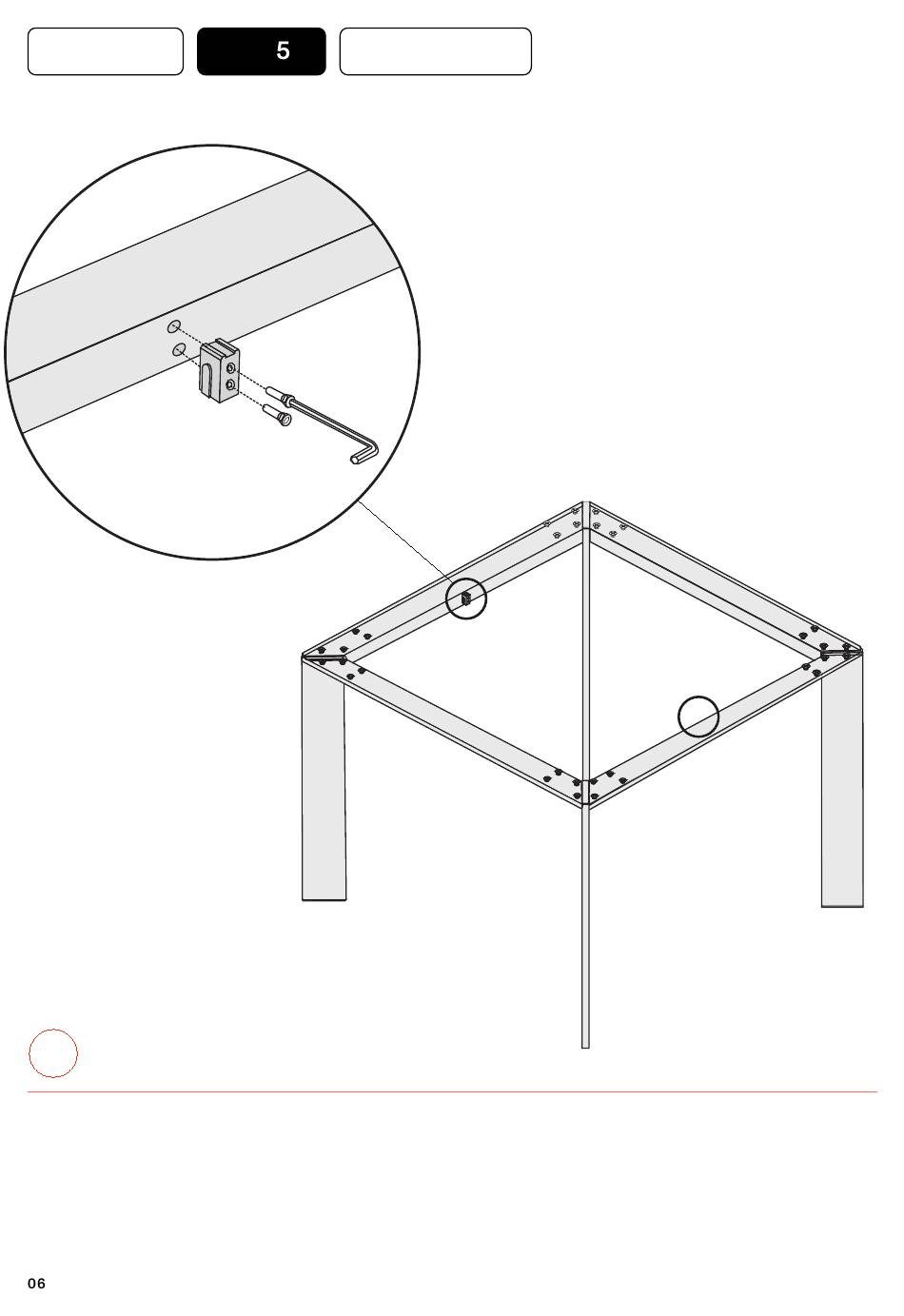 5

06