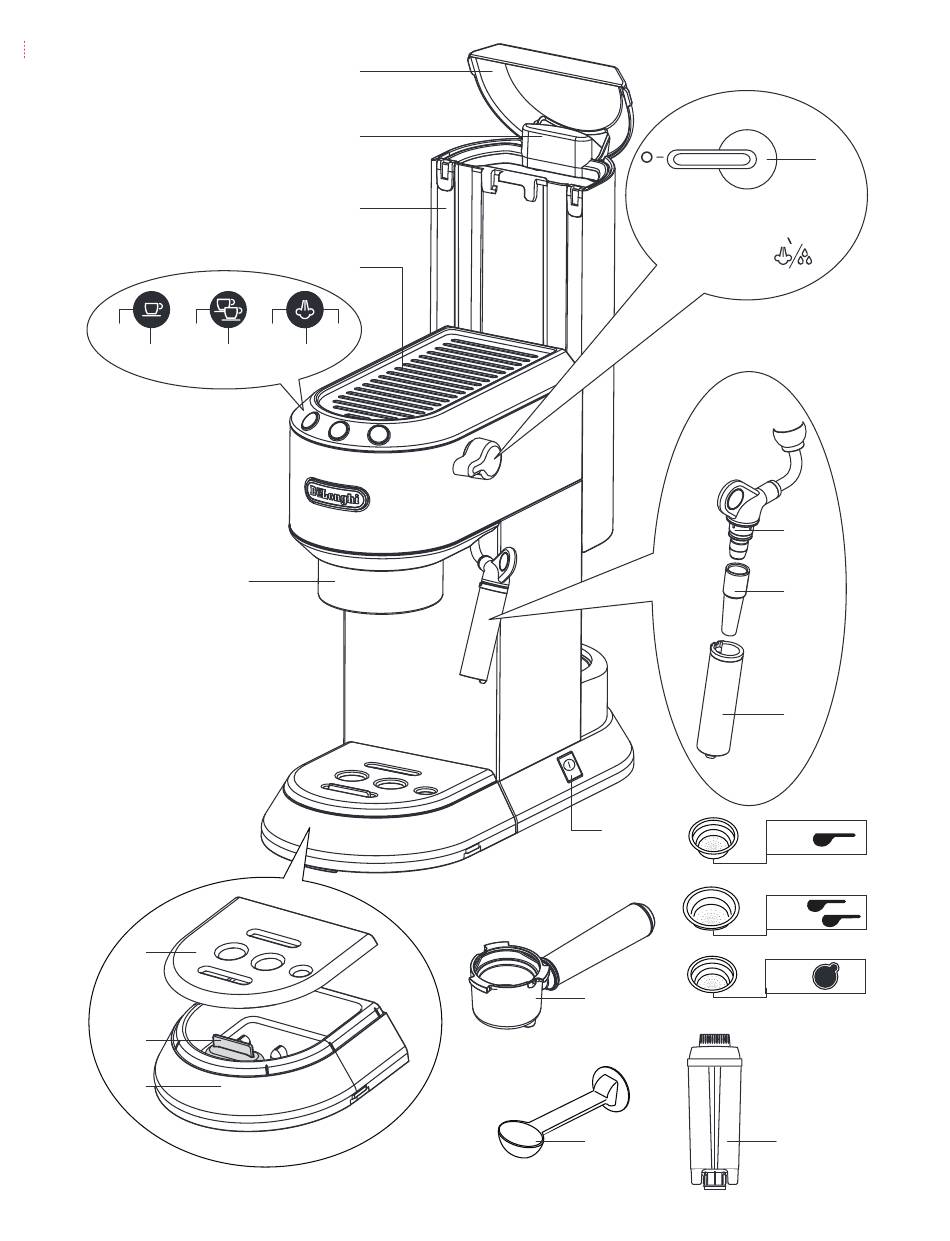 DeLonghi