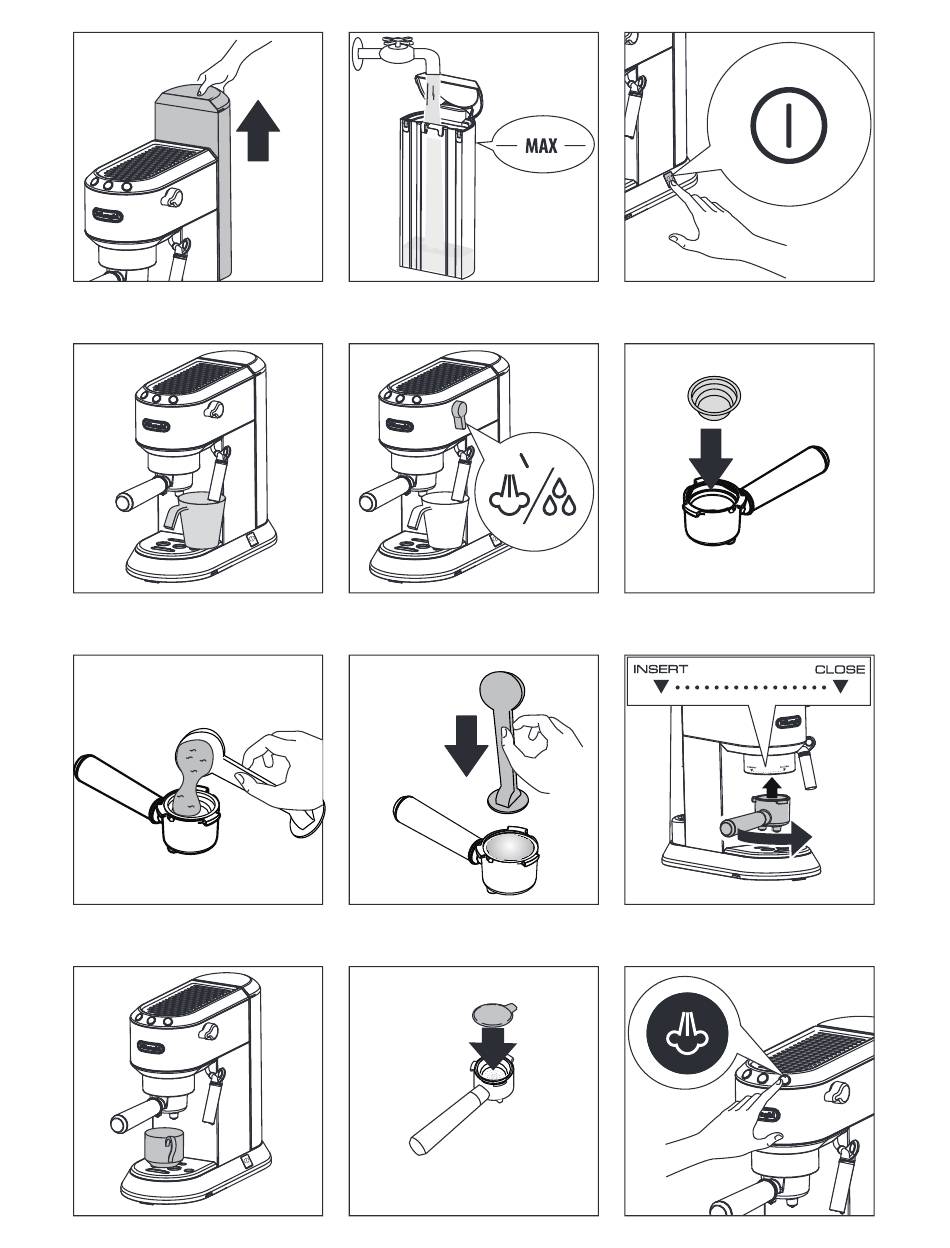 MAX

INSERT

CLOSE