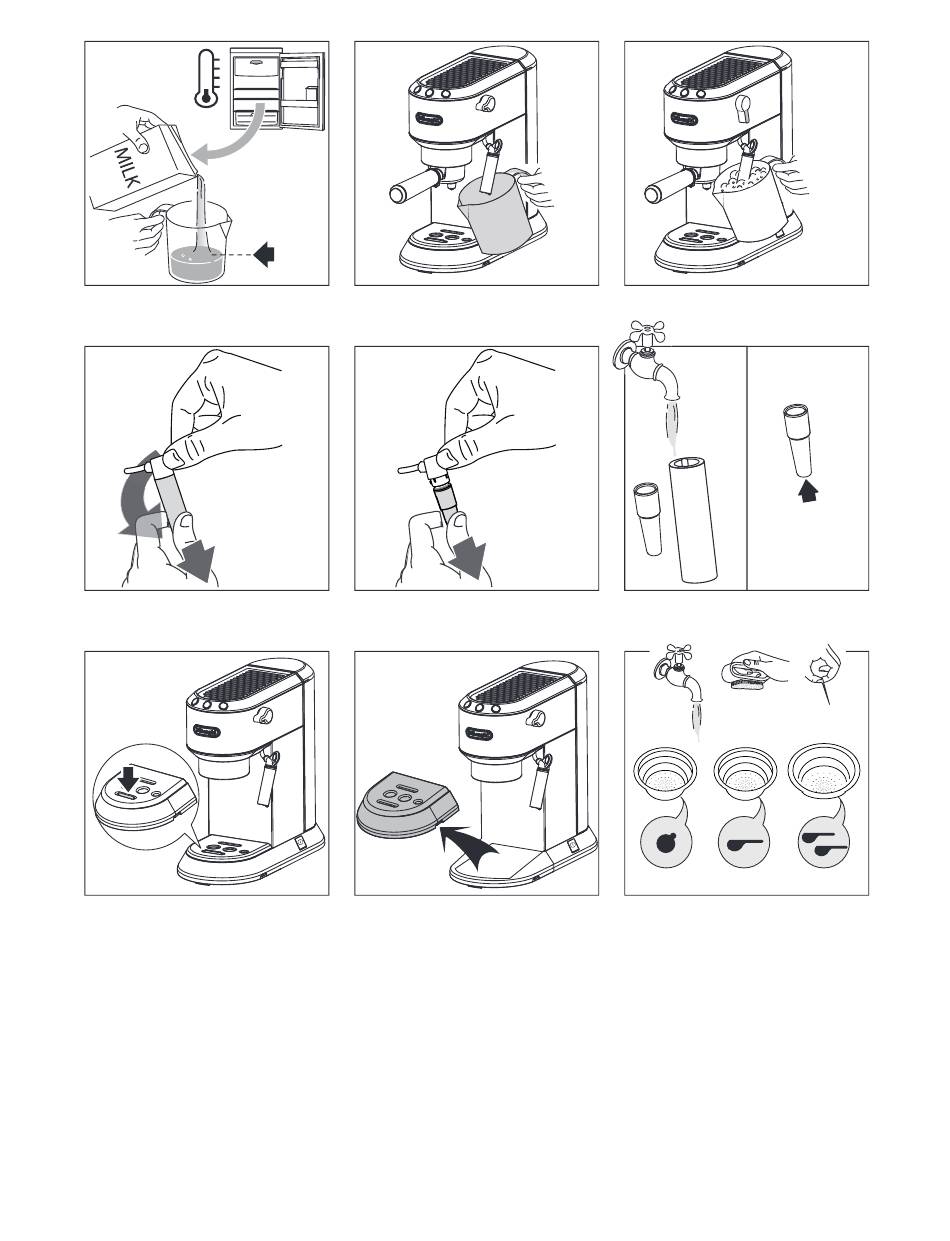 MILK