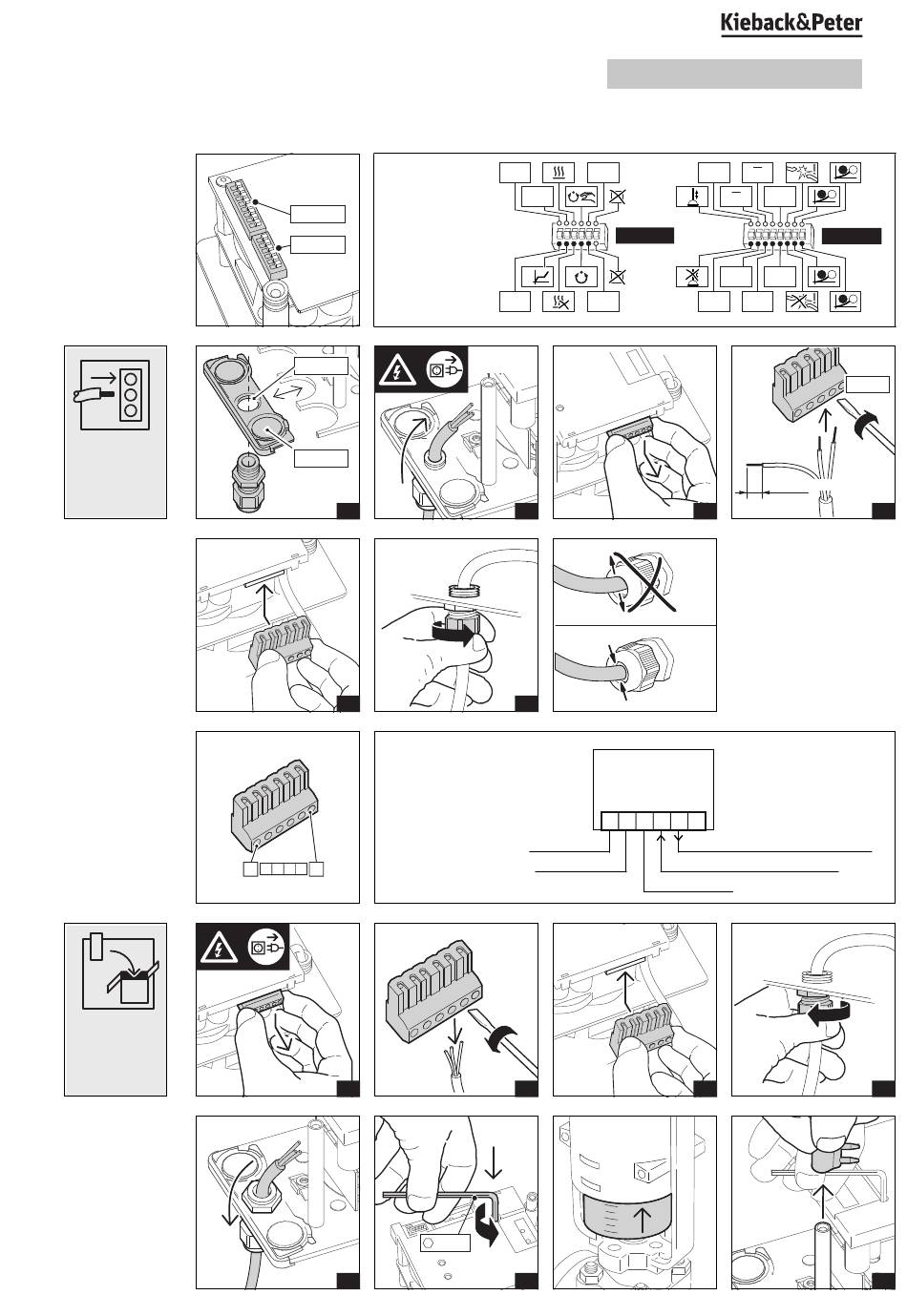 Kieback&Peter