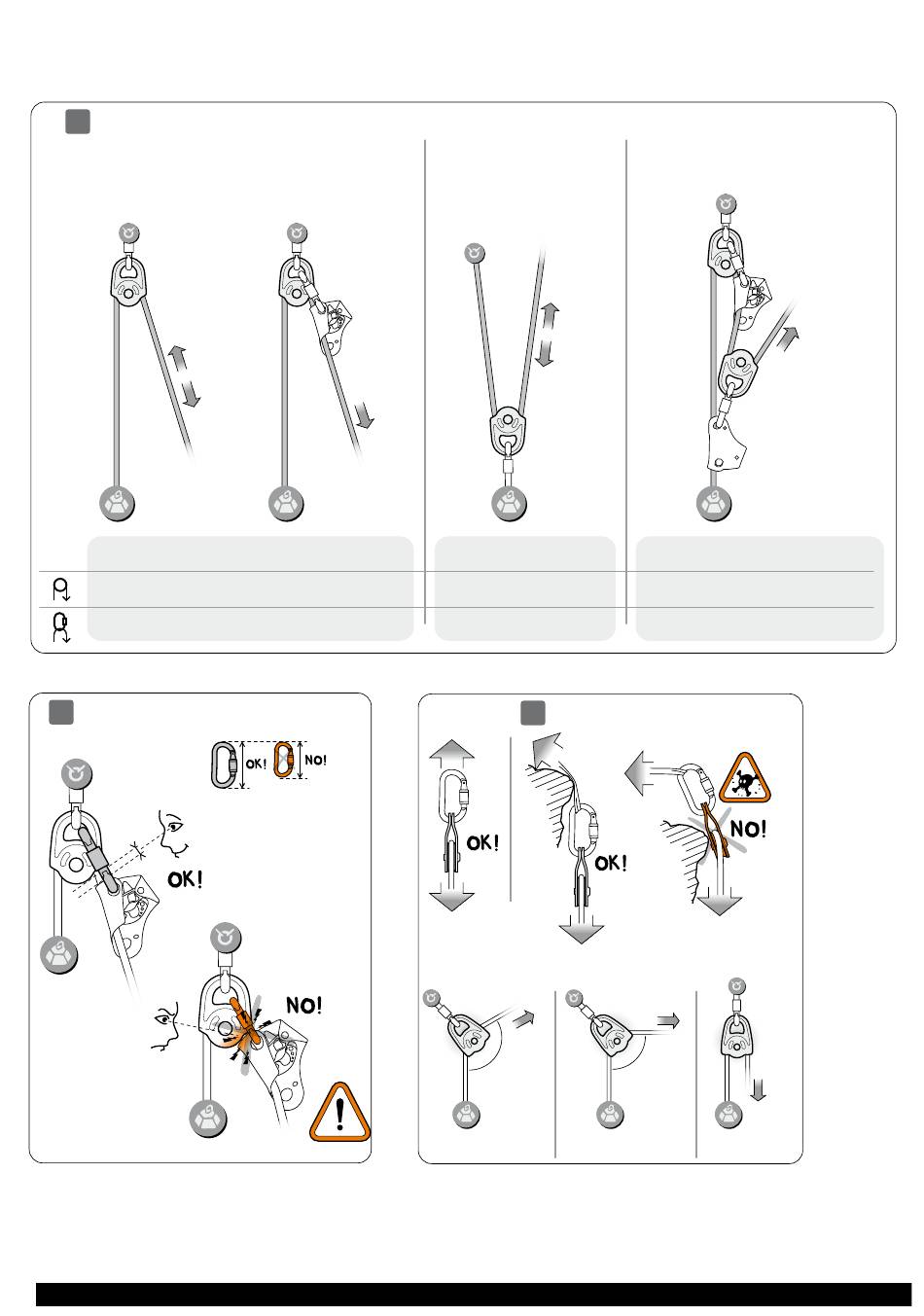 OK!

NO!

OK!

NO!

OK!

OK!

NO!