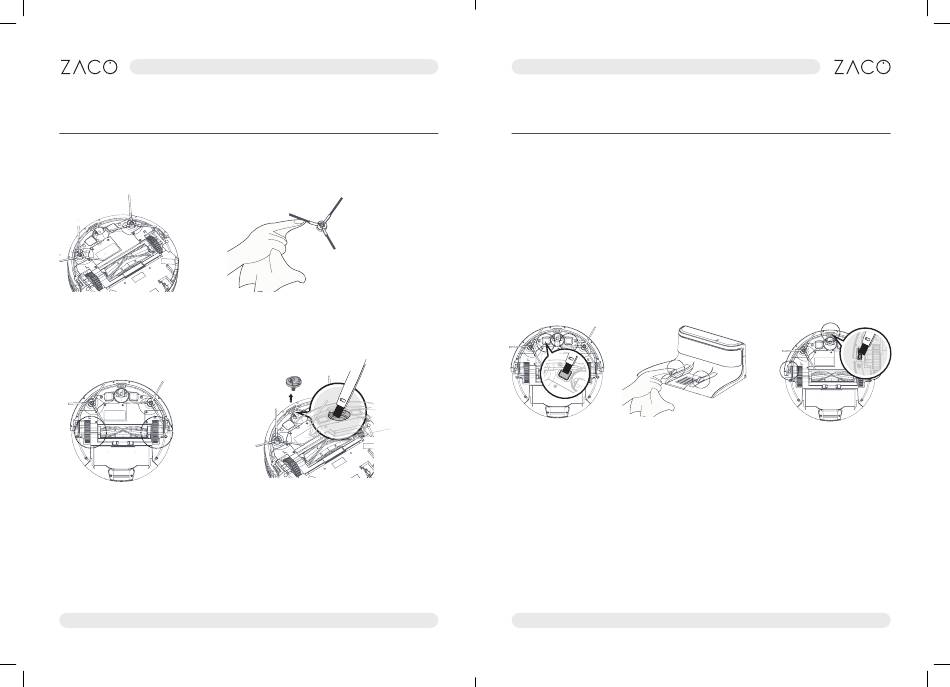 ZACO

ZACO