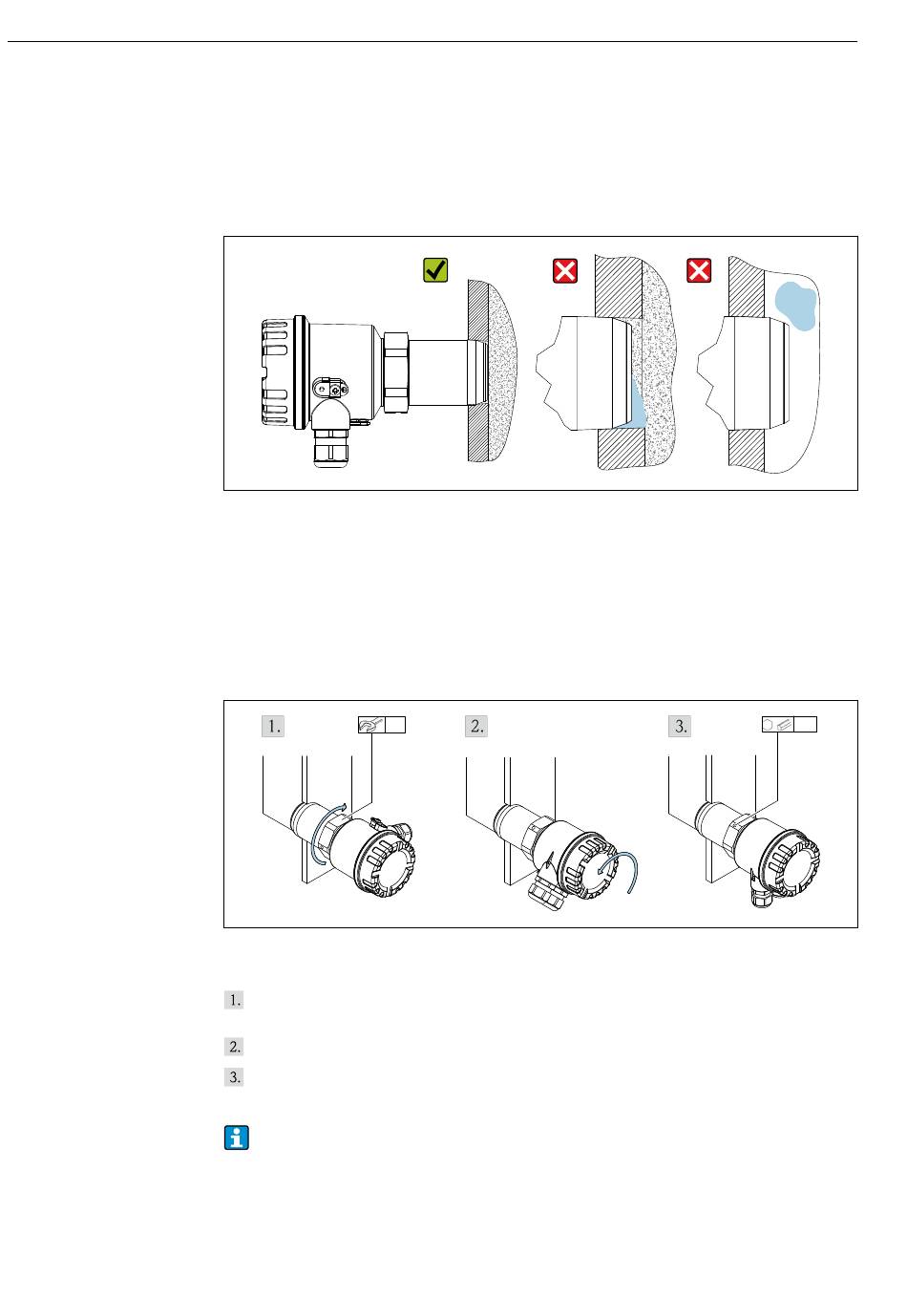 1.

2.

3.

1.

2.

3.