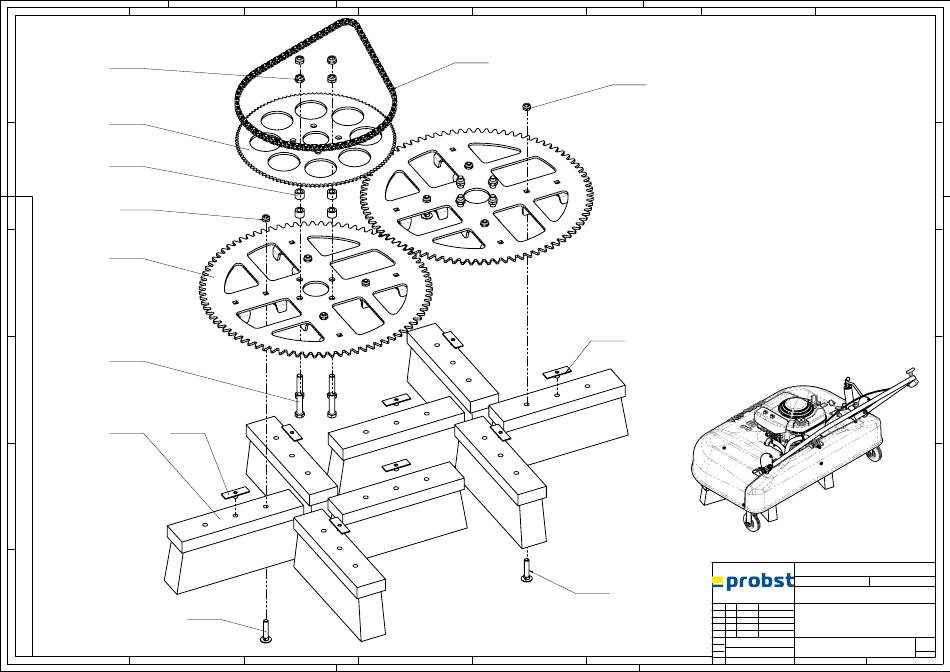 probst