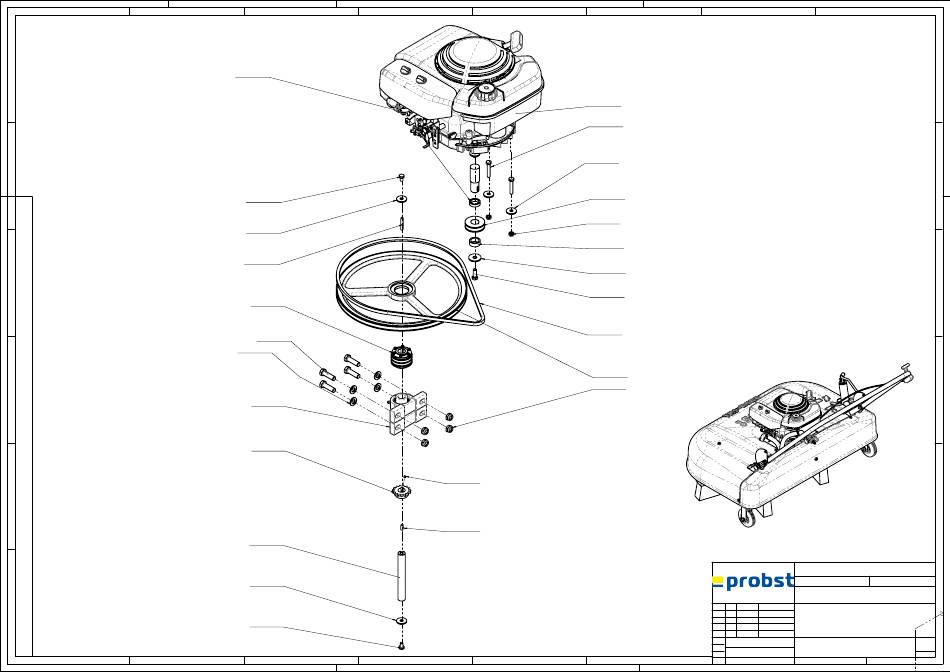 probst