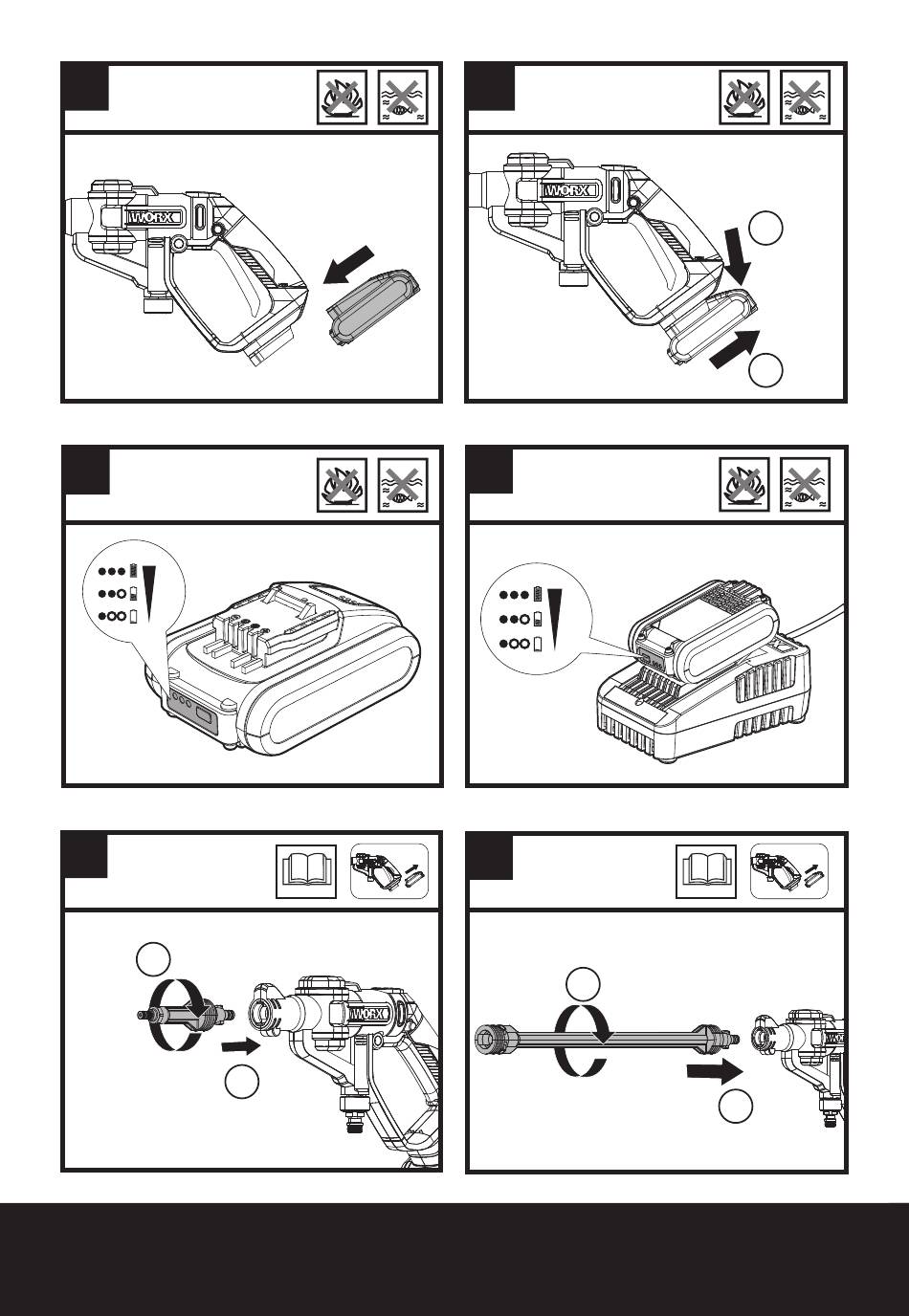 WORX

WORX

WORX

WORX