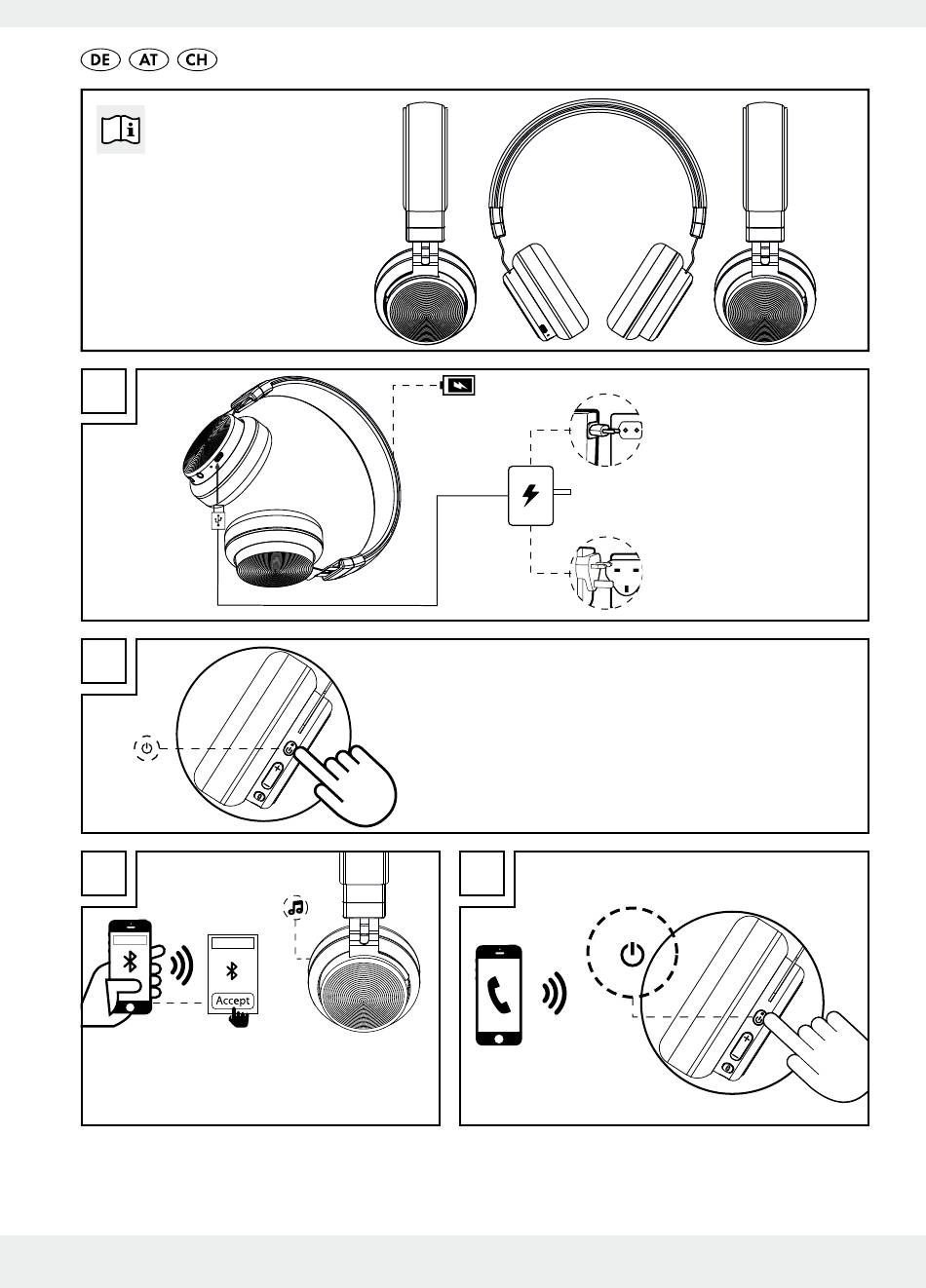 DE AT CH

Accept