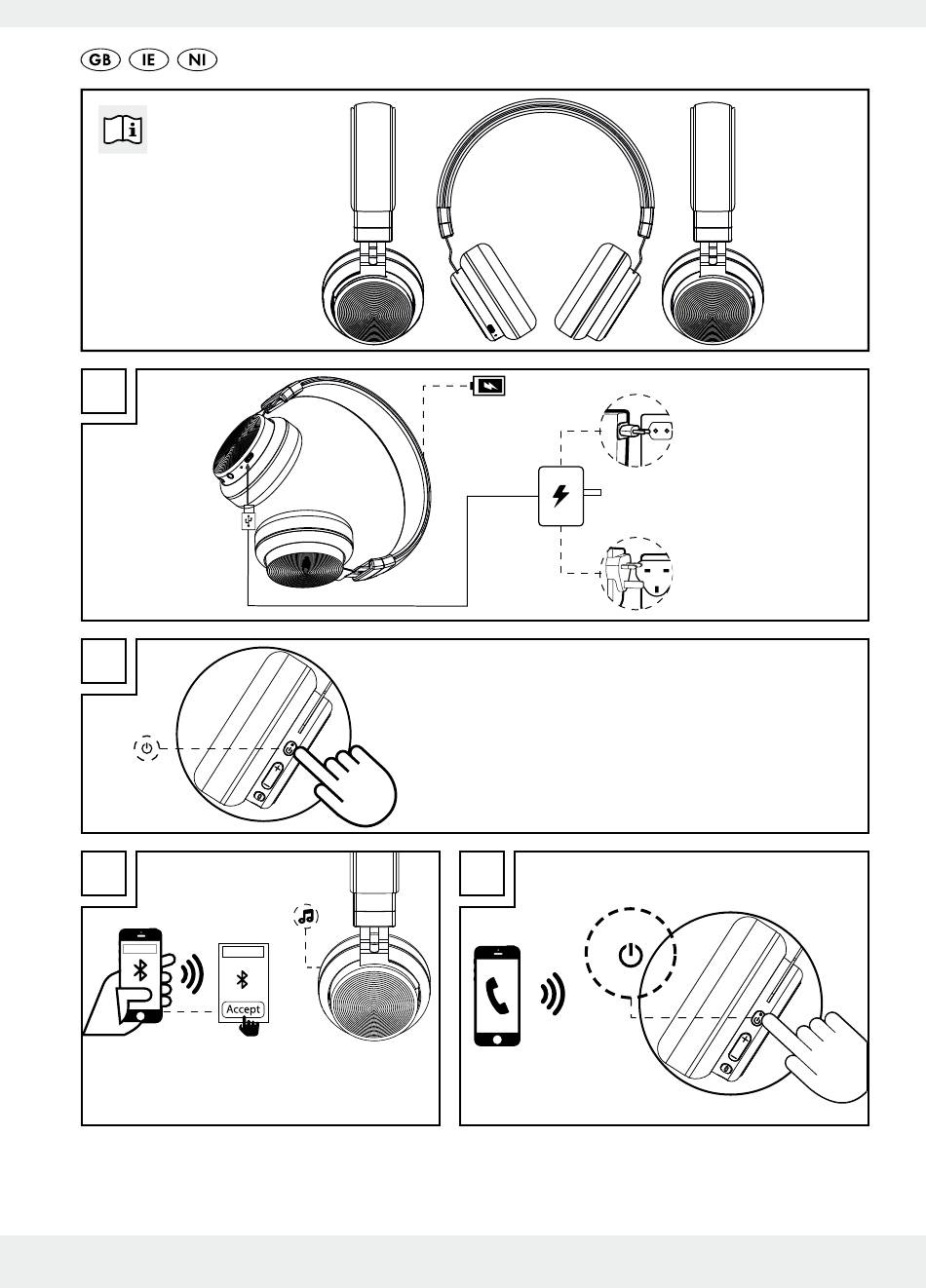 GB IE NI

Accept