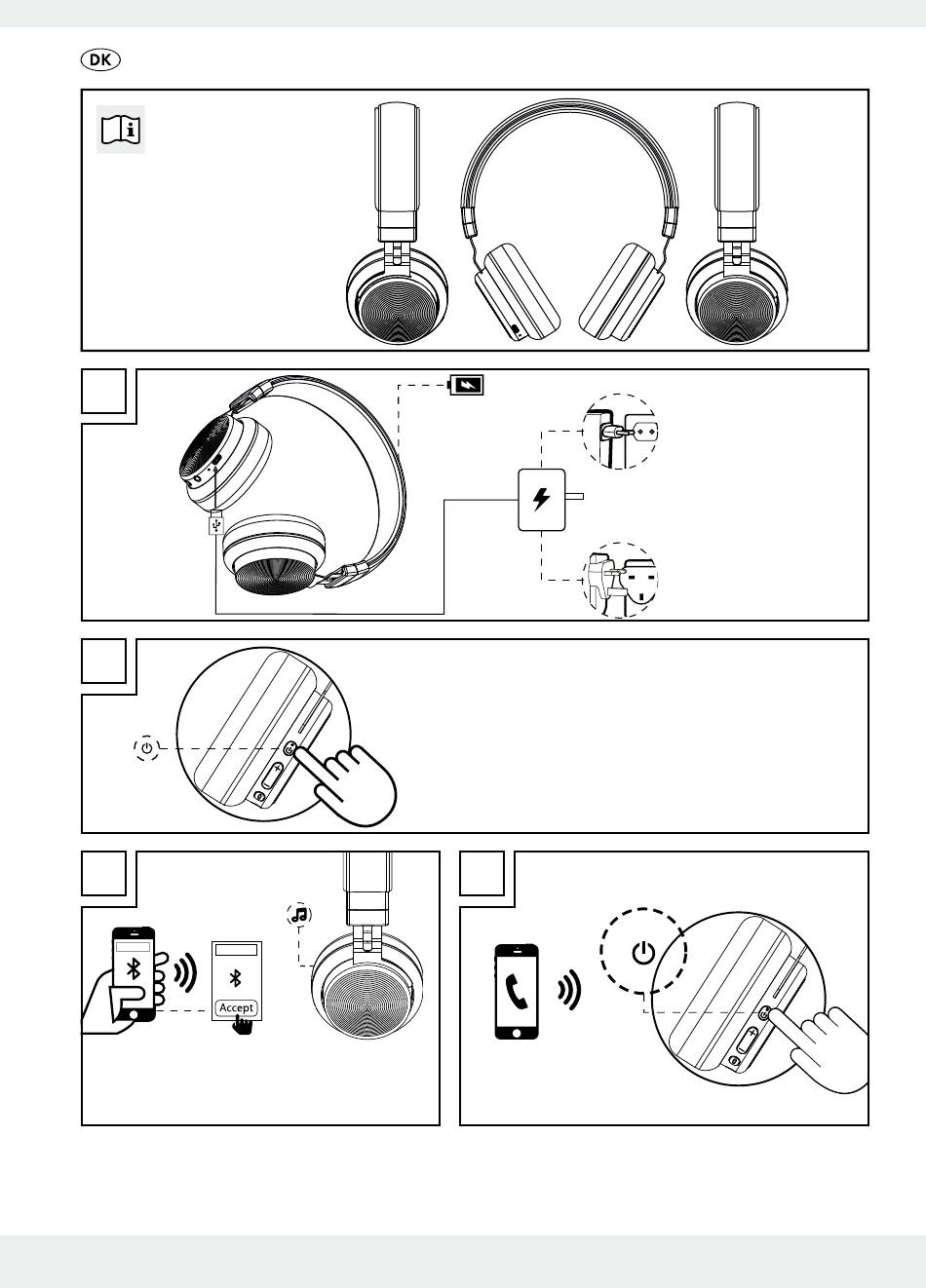 DK

Accept