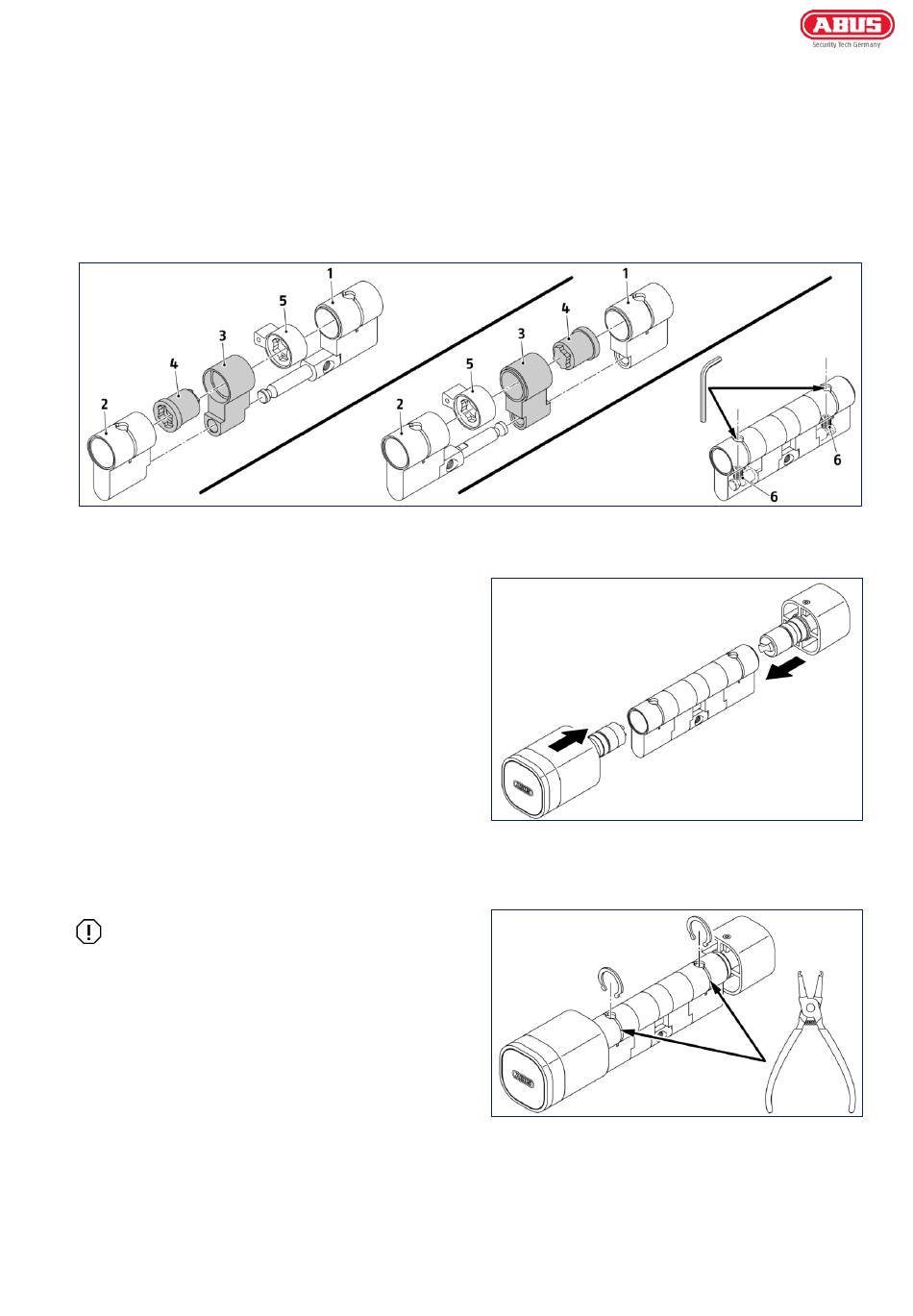 ABUS
Security Tech Germany

1
5
3
4
2

1
4
3
5
2

6
6

ABUS

ABUS