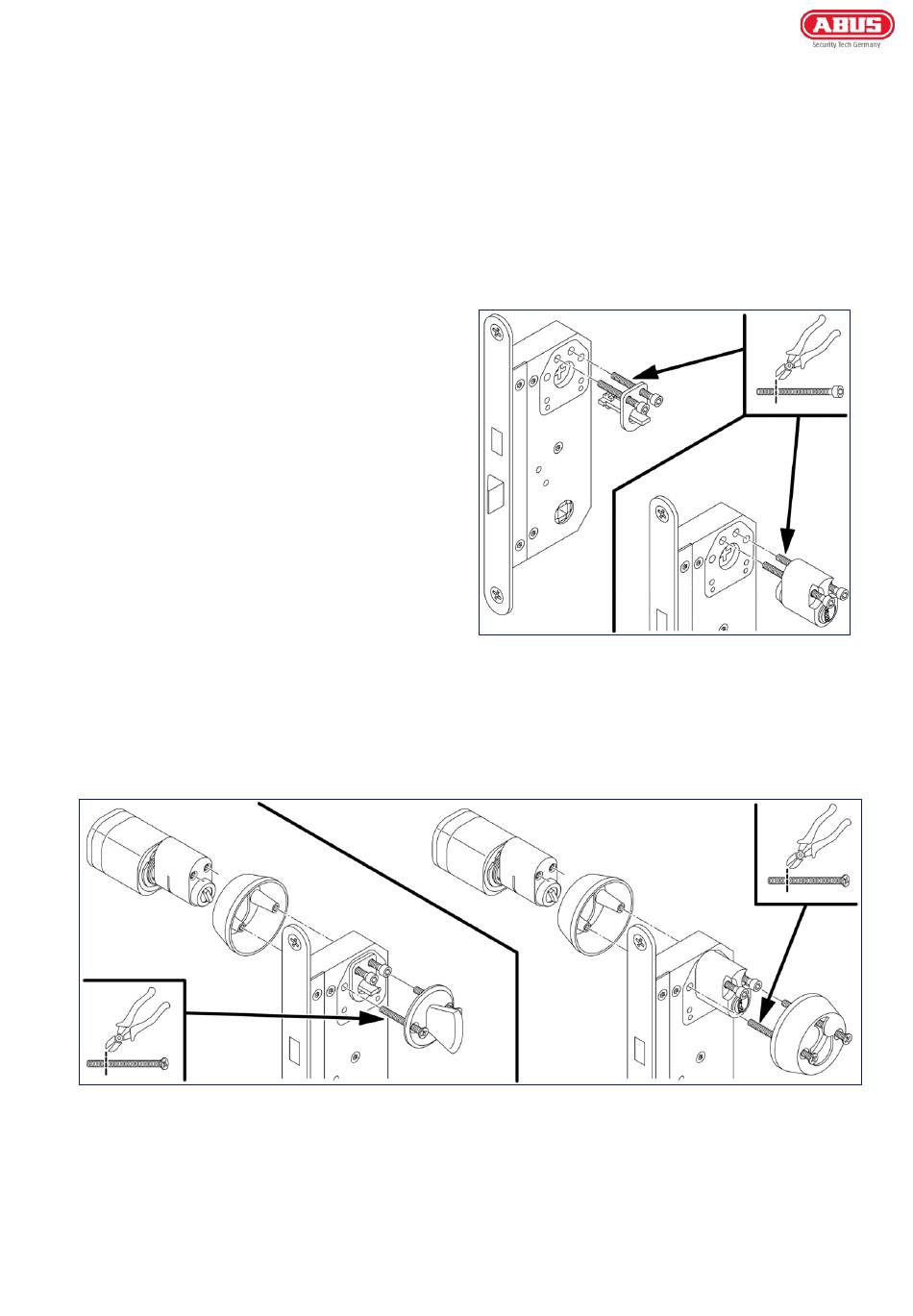 ABUS
Security Tech Germany