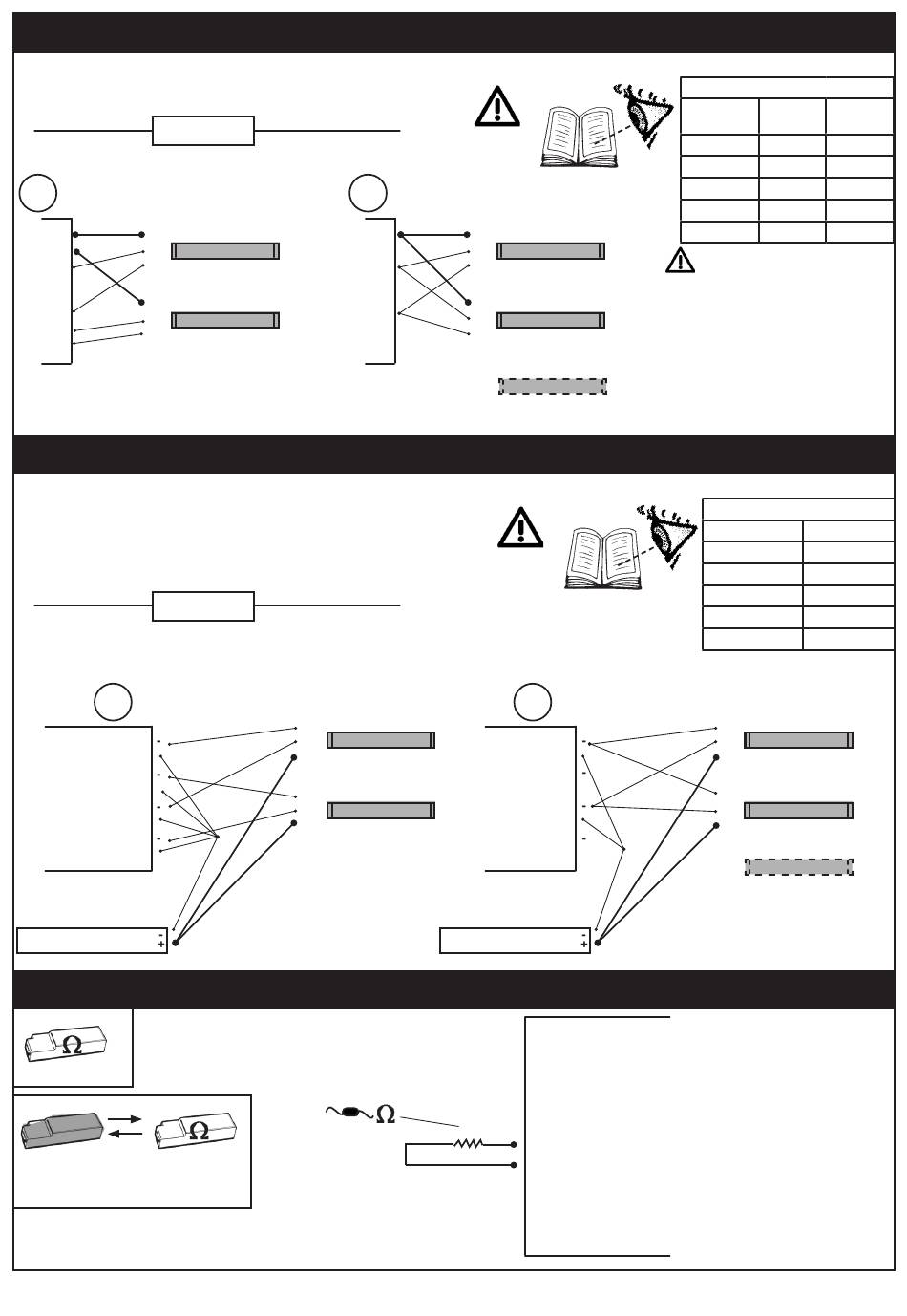 $\Omega$

$\Omega$

$\Omega$