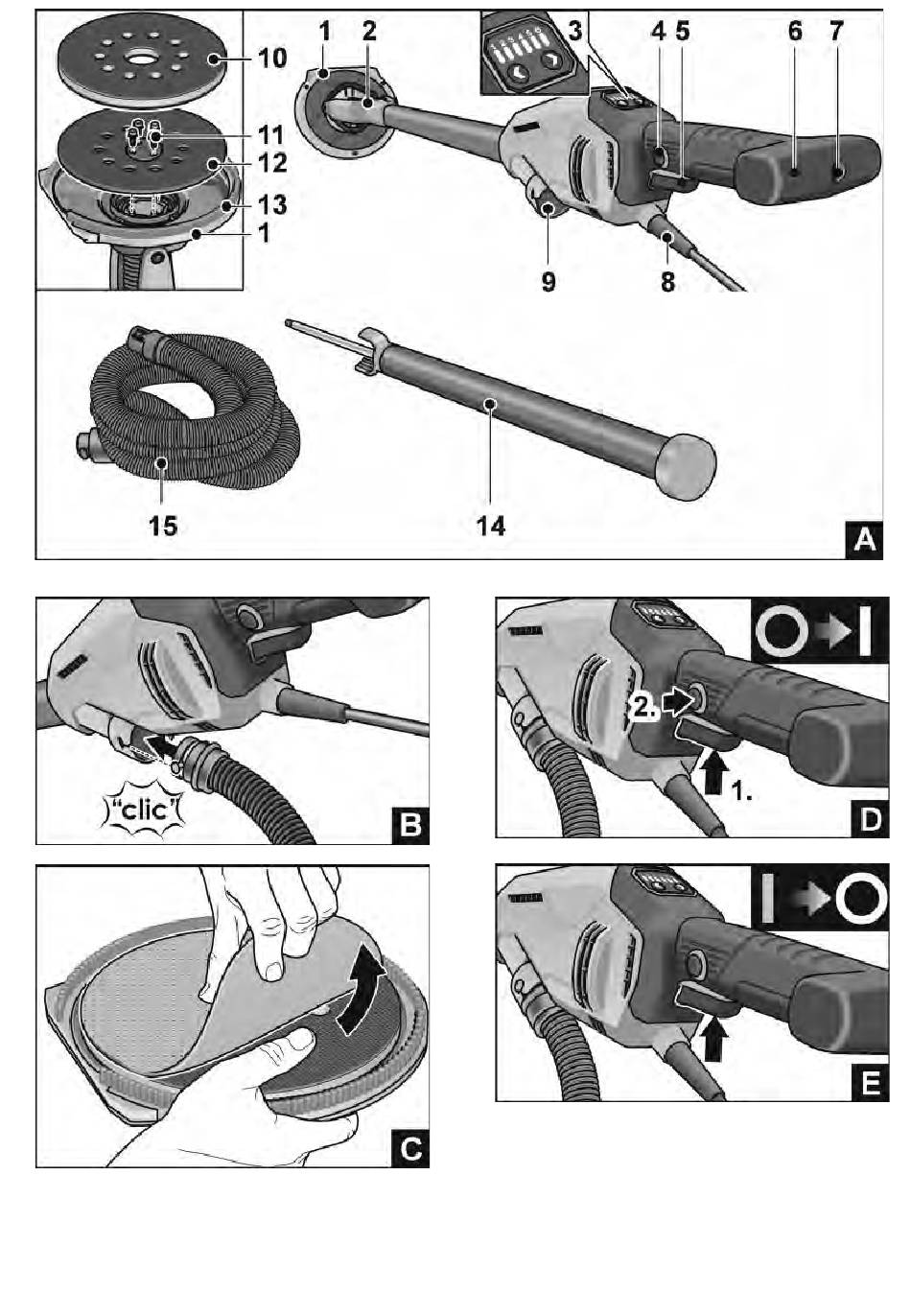 10
11
12
13
1
1
2
3
4
5
6
7
9
8
15
14
A

"clic"
B

2.
1.
D

C

E