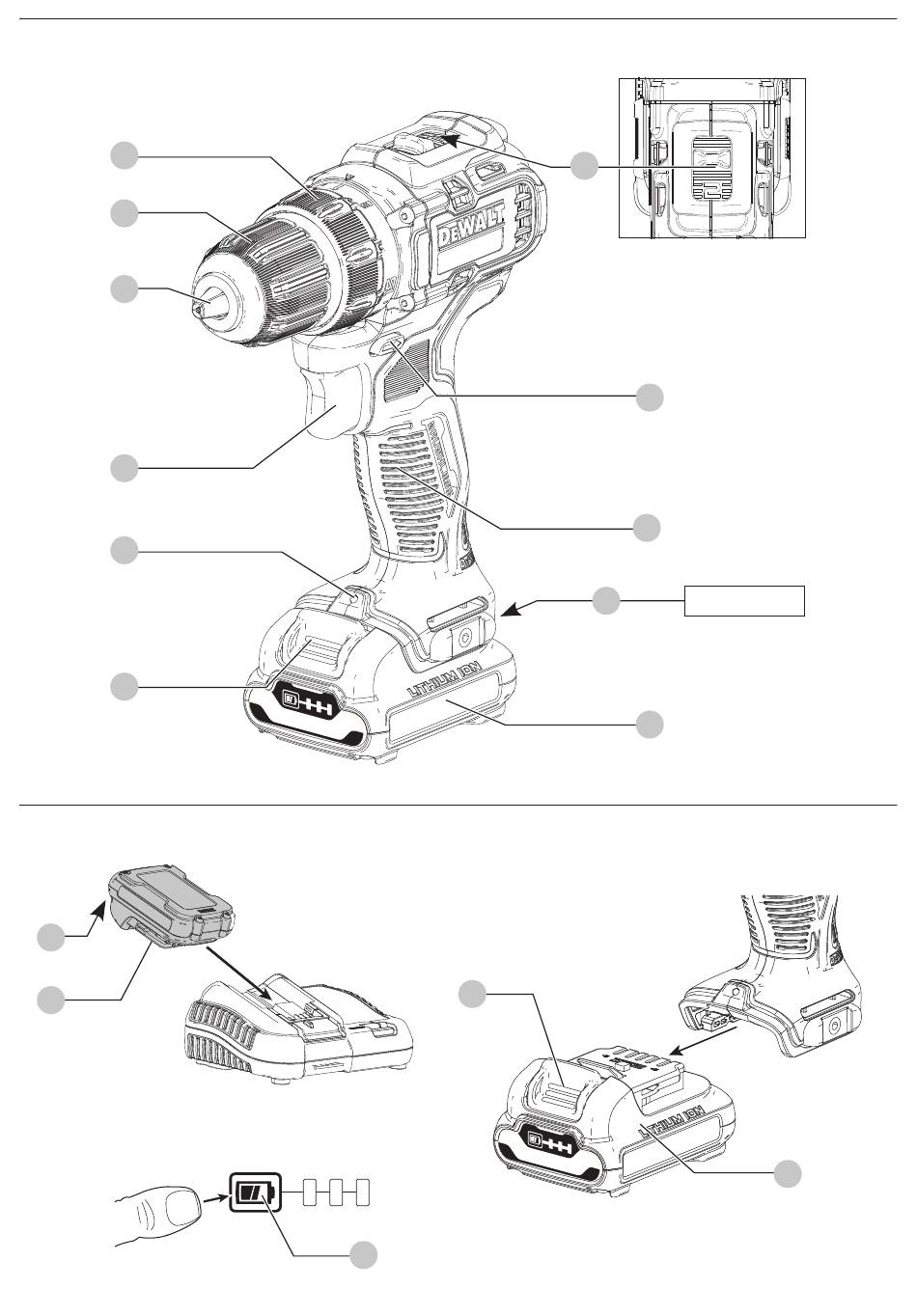 DEWALT

LITHIUM ION

LITHIUM ION