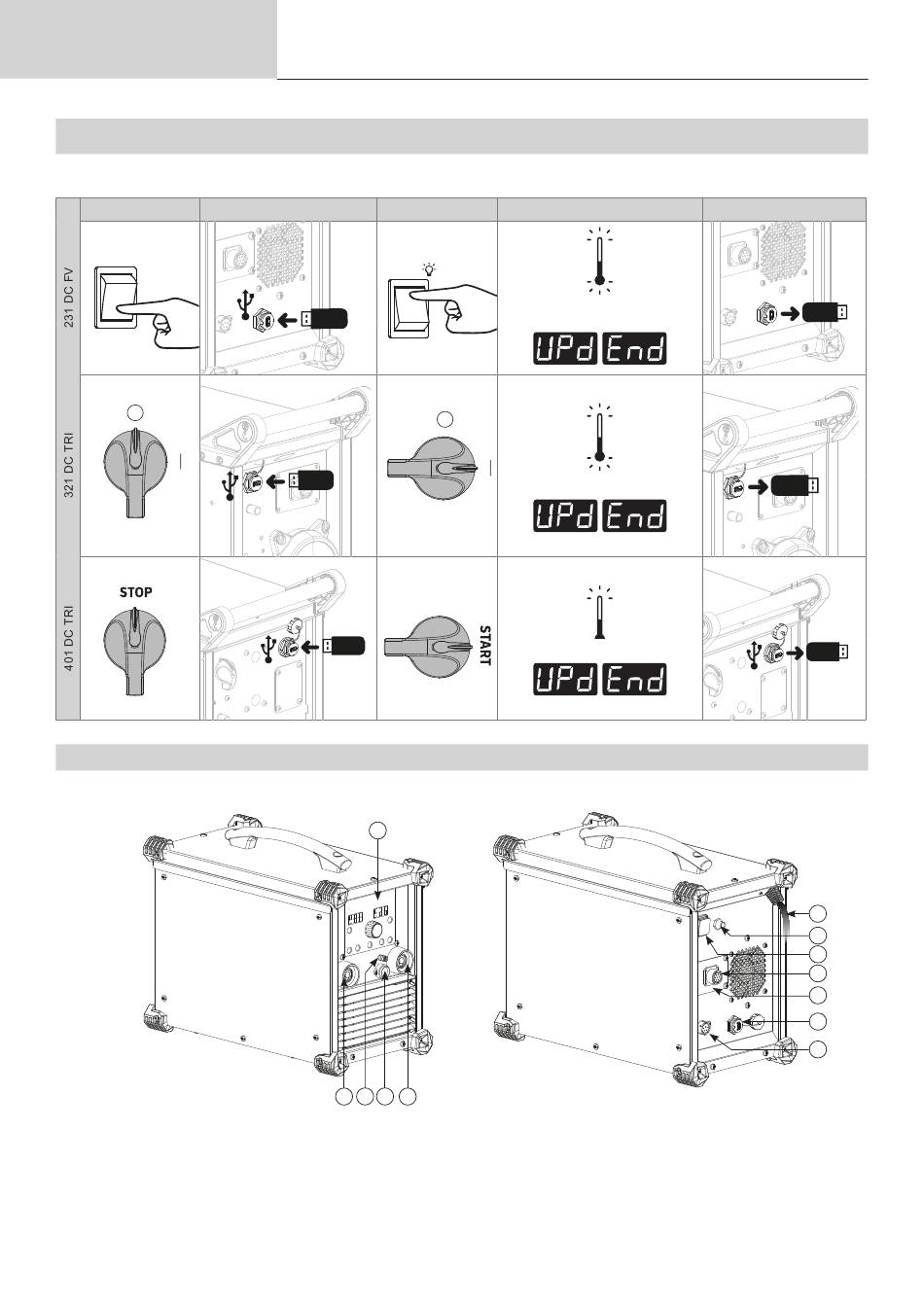 231 DC FV

UPd End

321 DC TRI

UPd End

401 DC TRI

STOP

START

UPd End