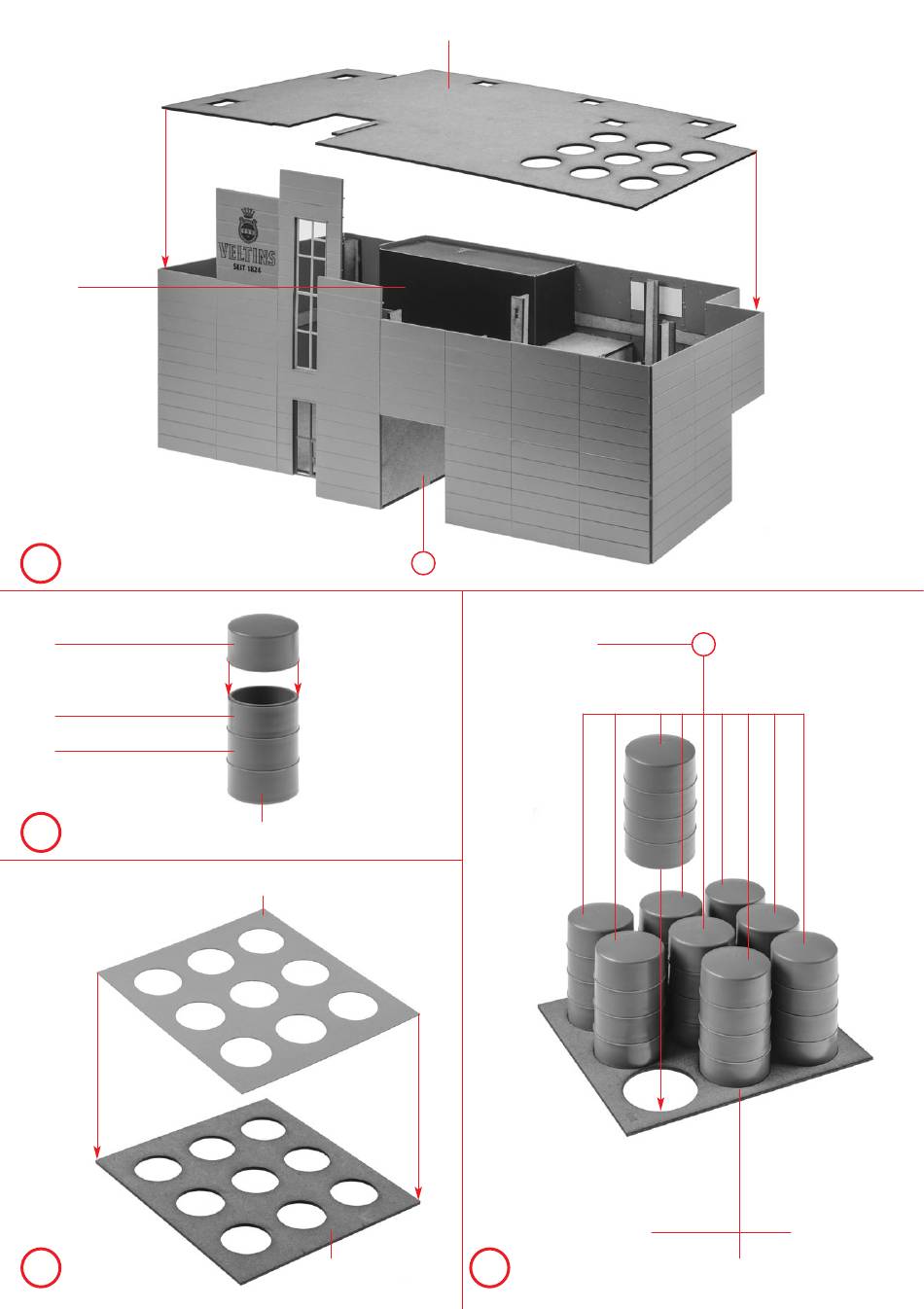 VELTINS
SEIT 1824