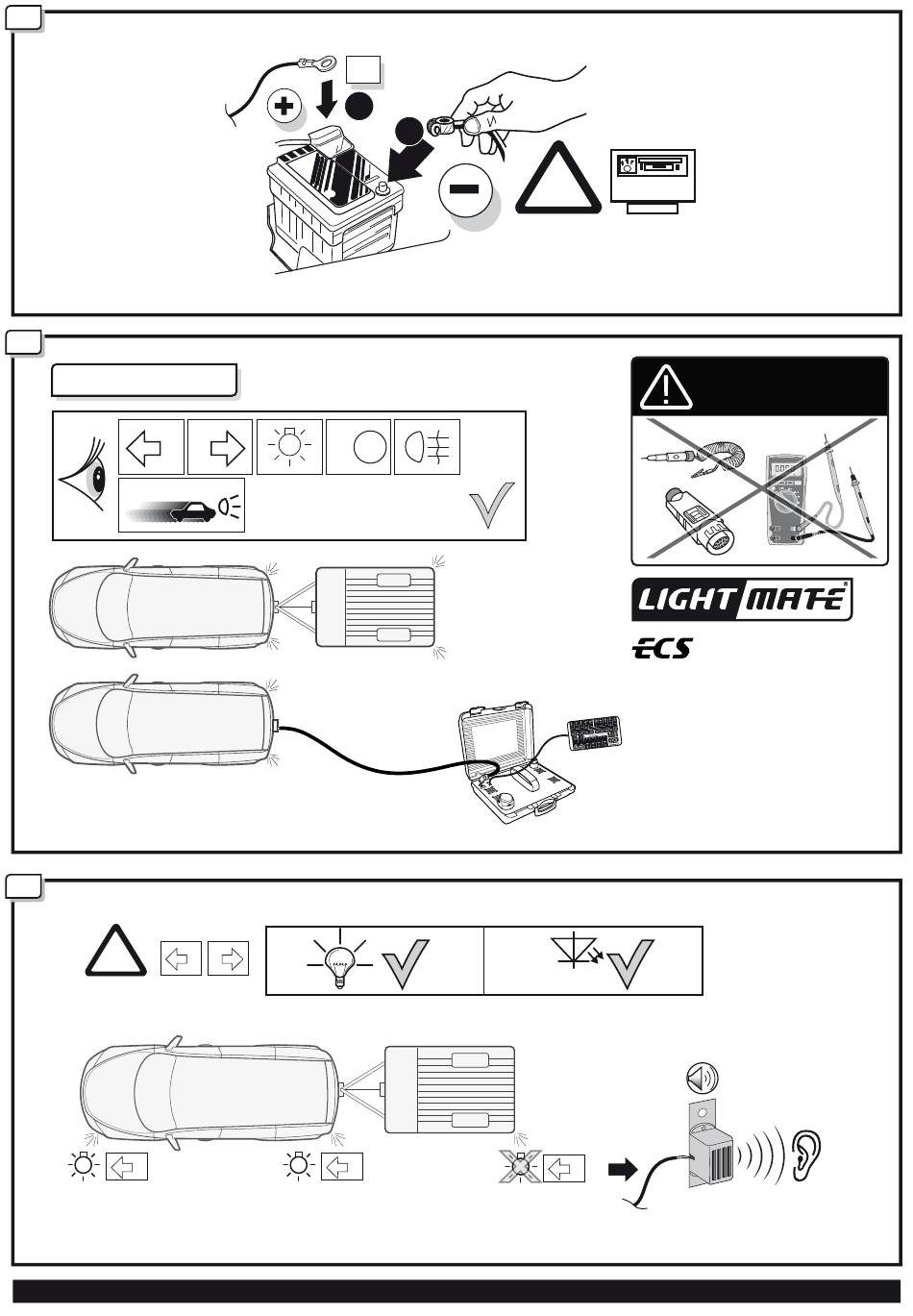 LIGHT MATE®

ECS