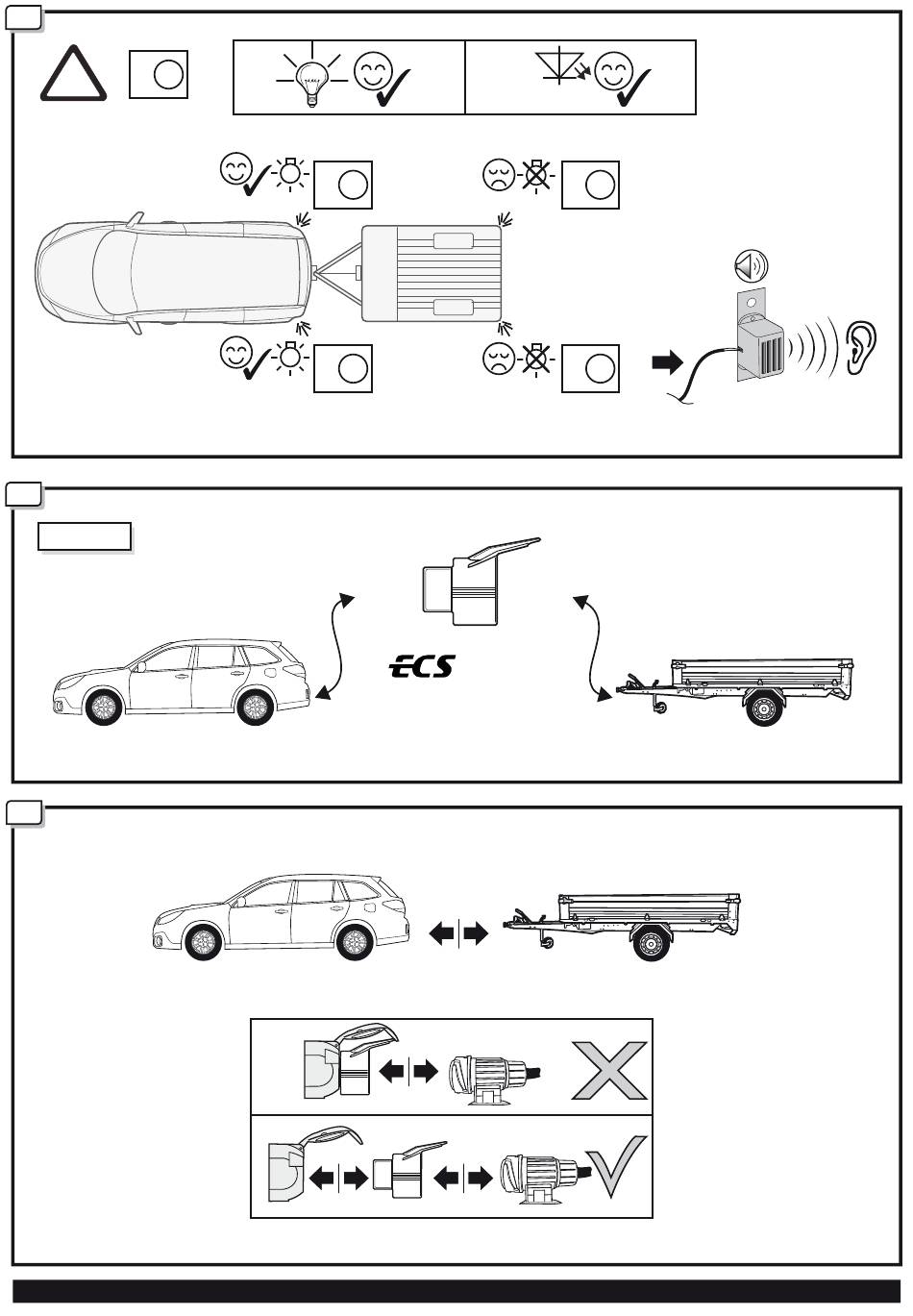 ECS