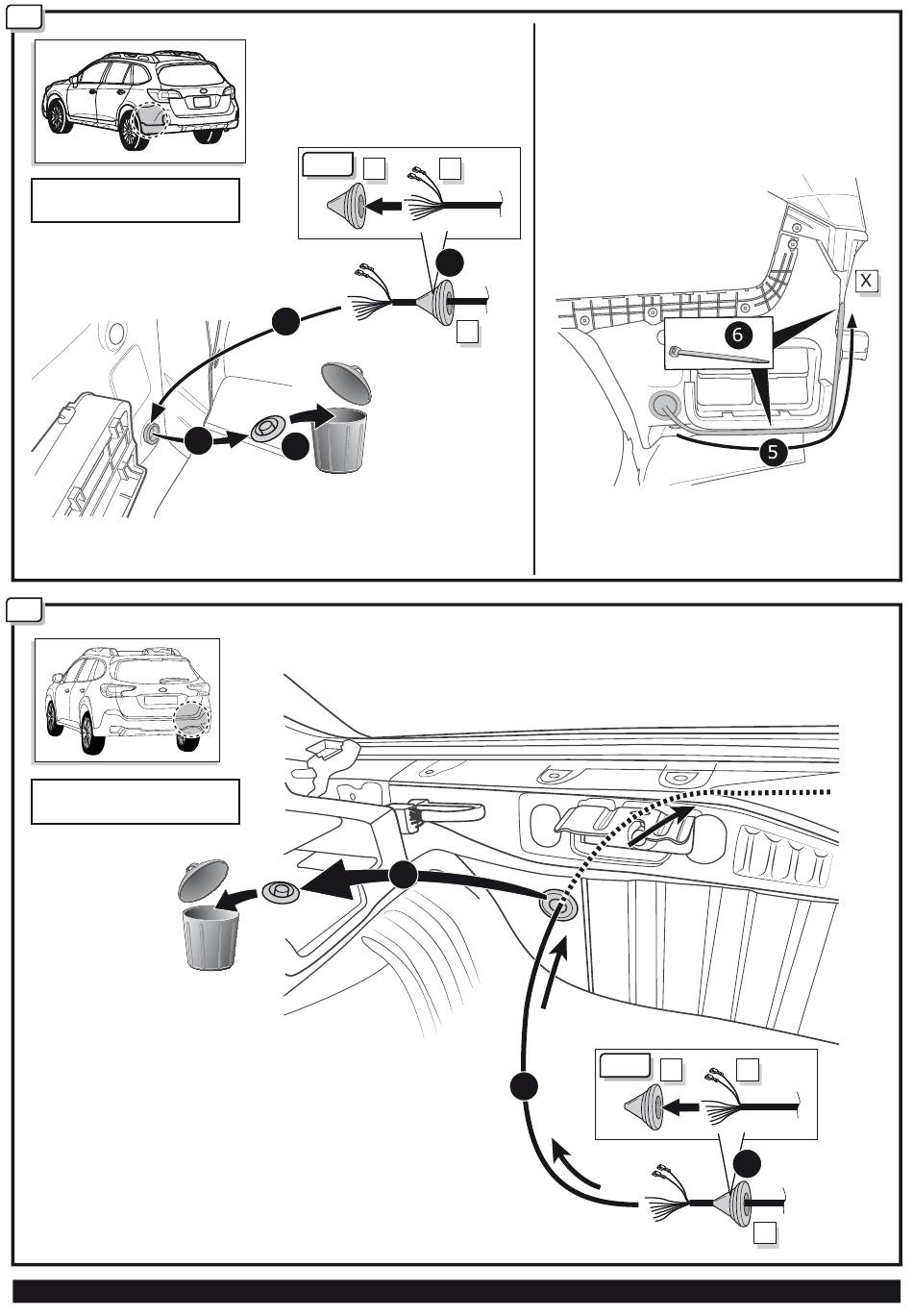 X

6

5