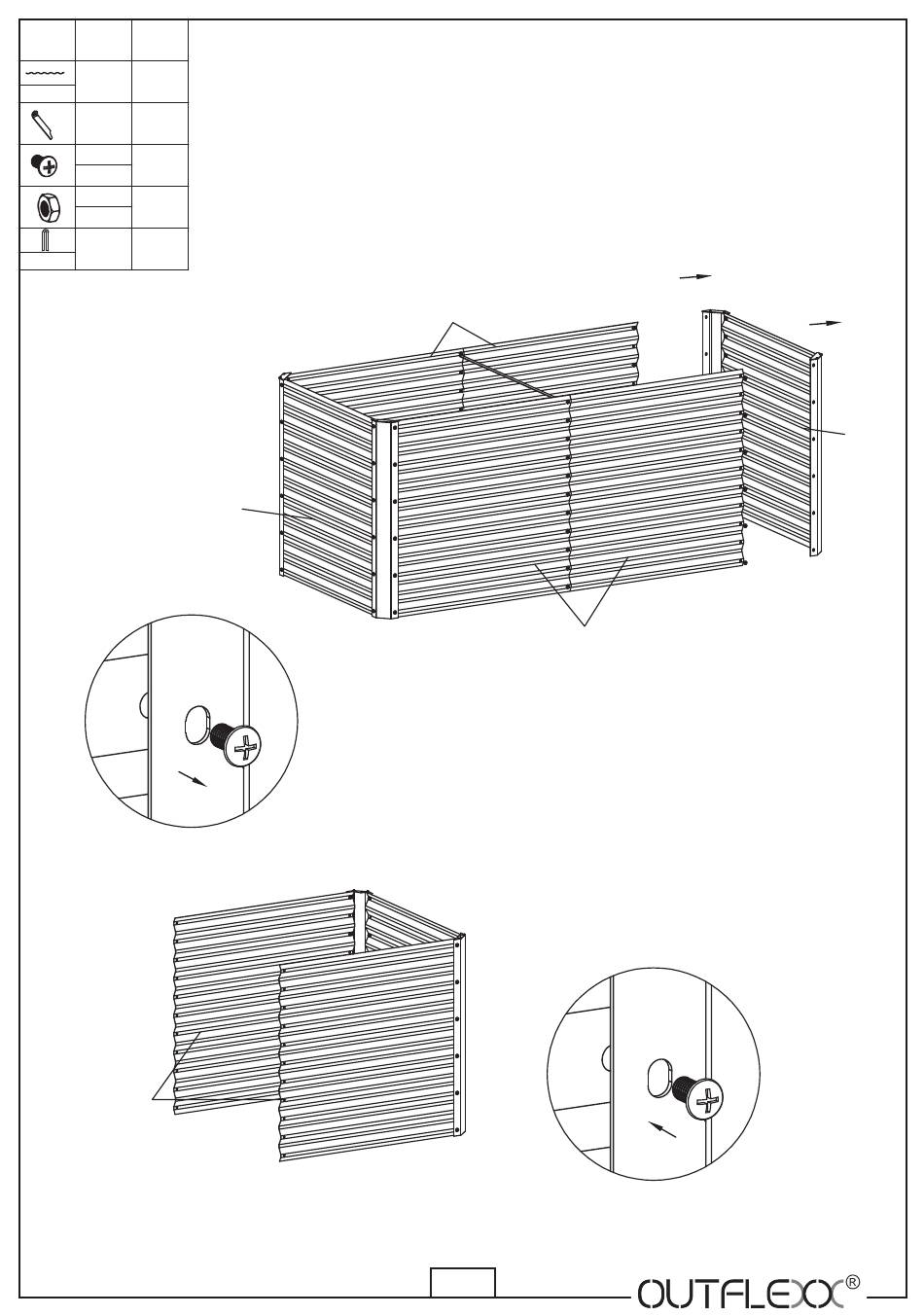 OUTFLEXX®