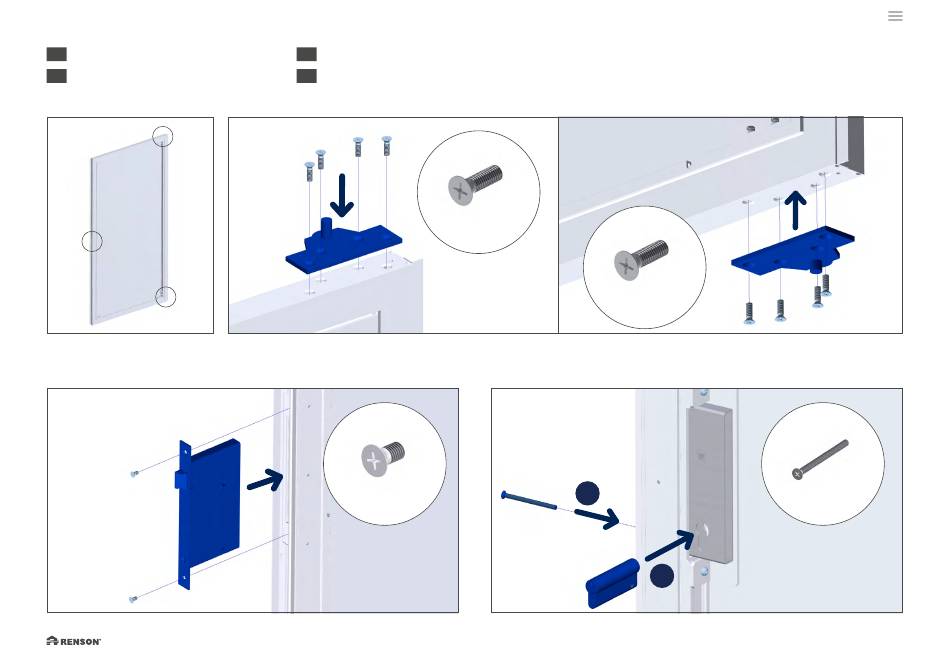 RENSON