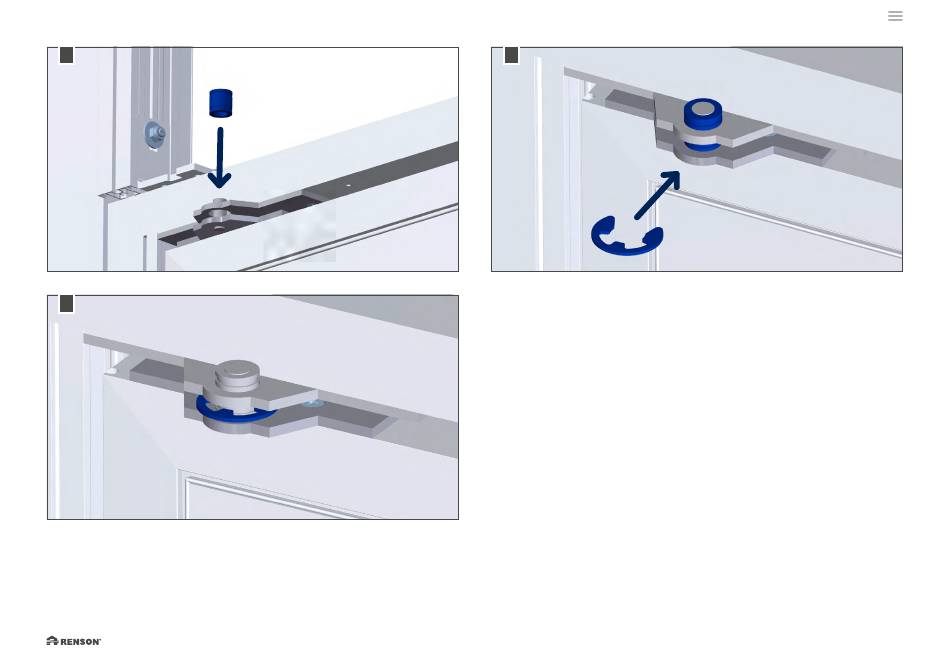 RENSON