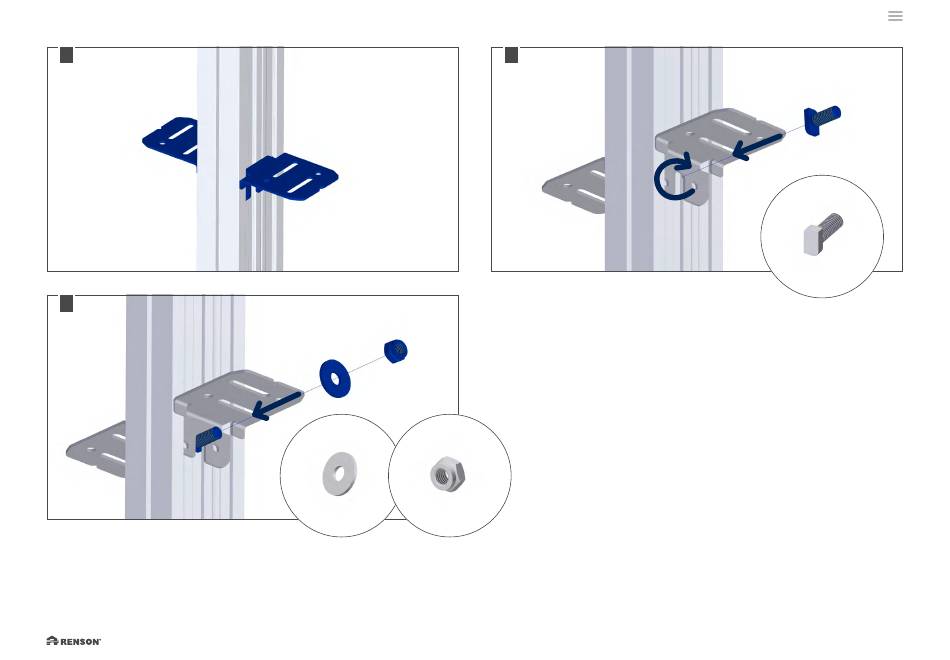 RENSON