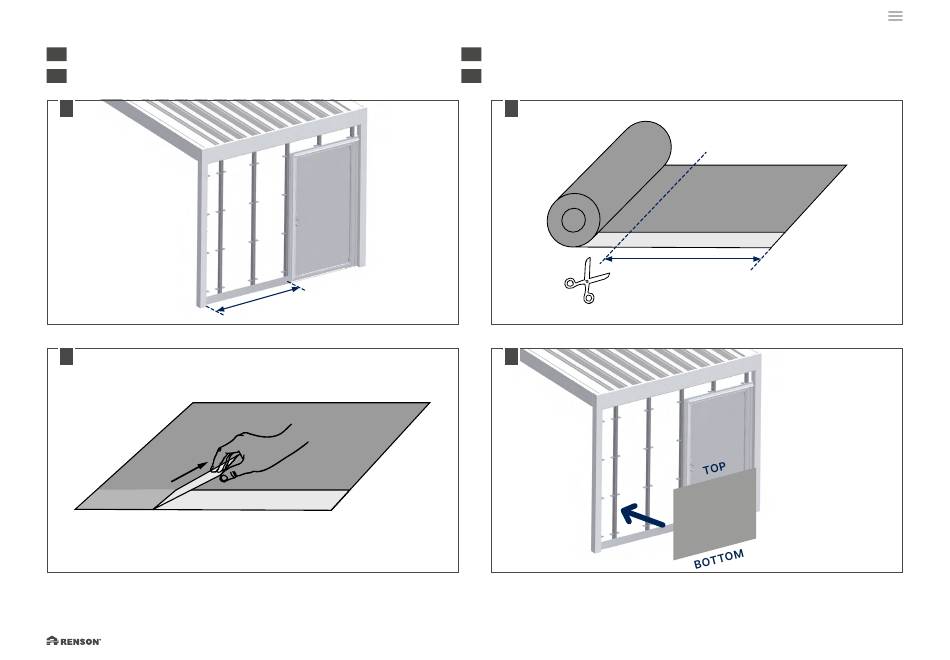 TOP

BOTTOM

RENSON