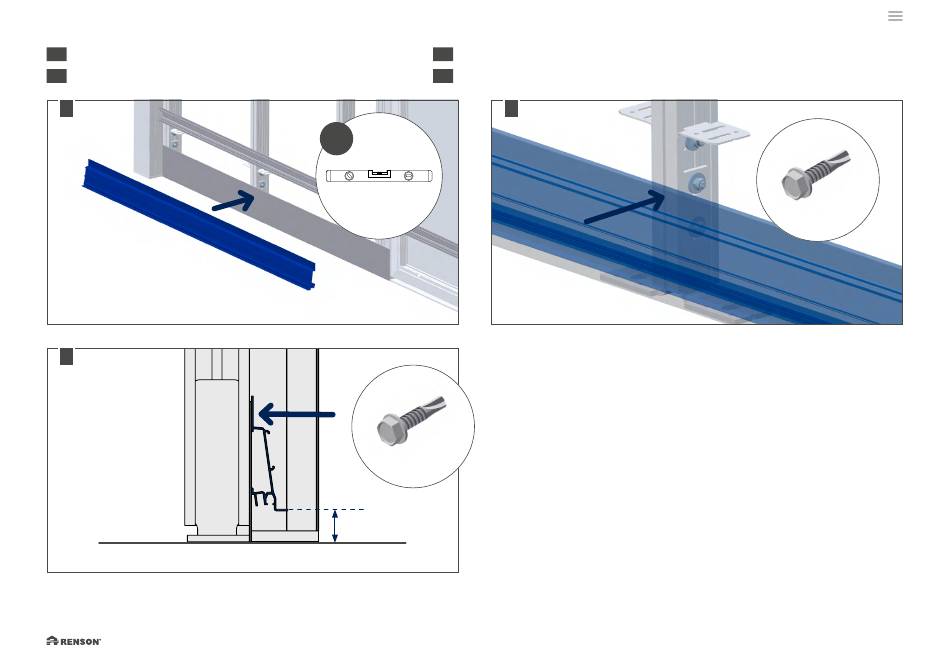 RENSON