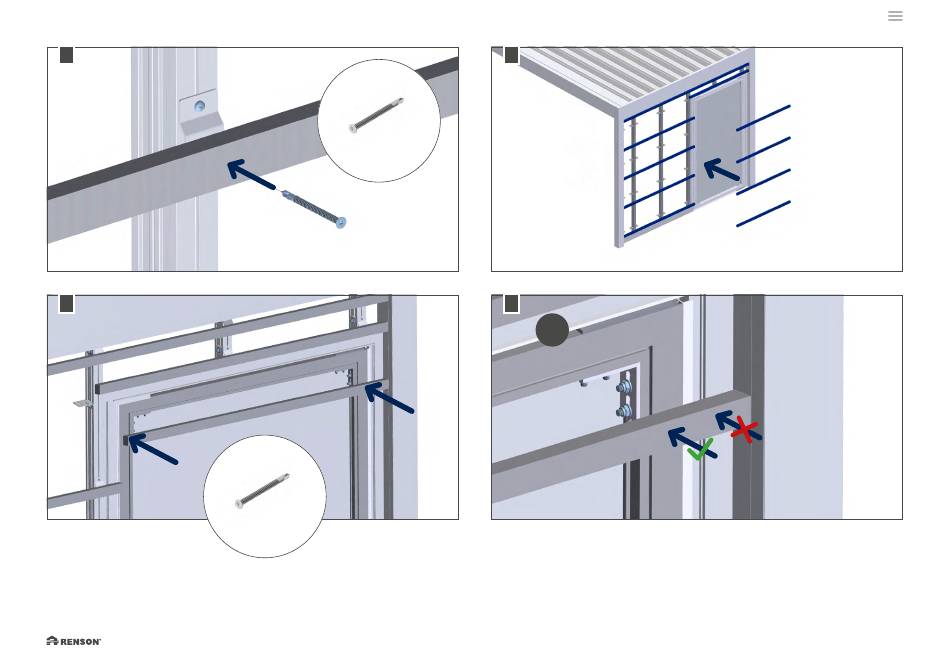 RENSON