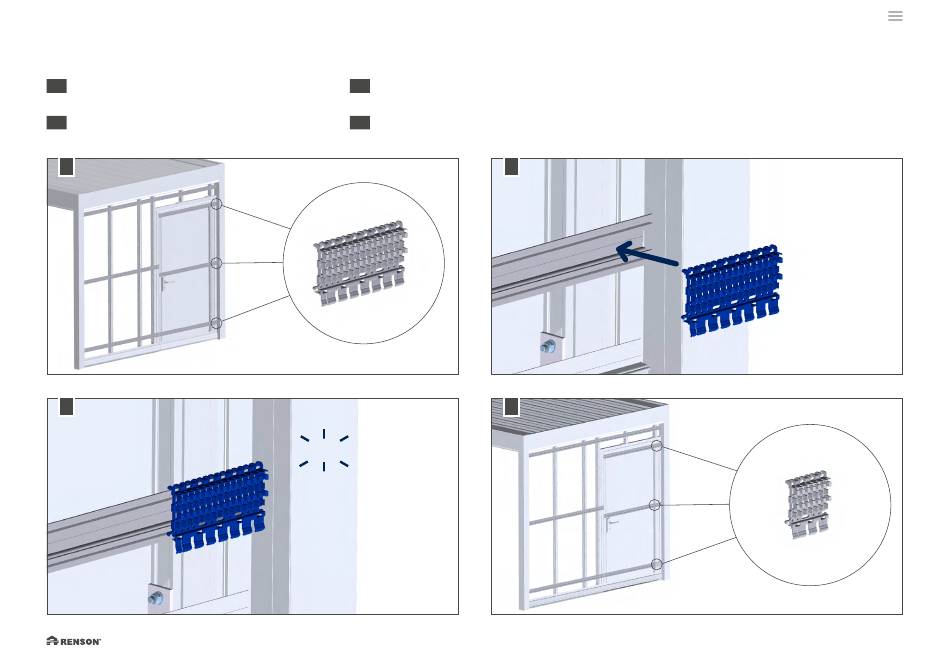 RENSON