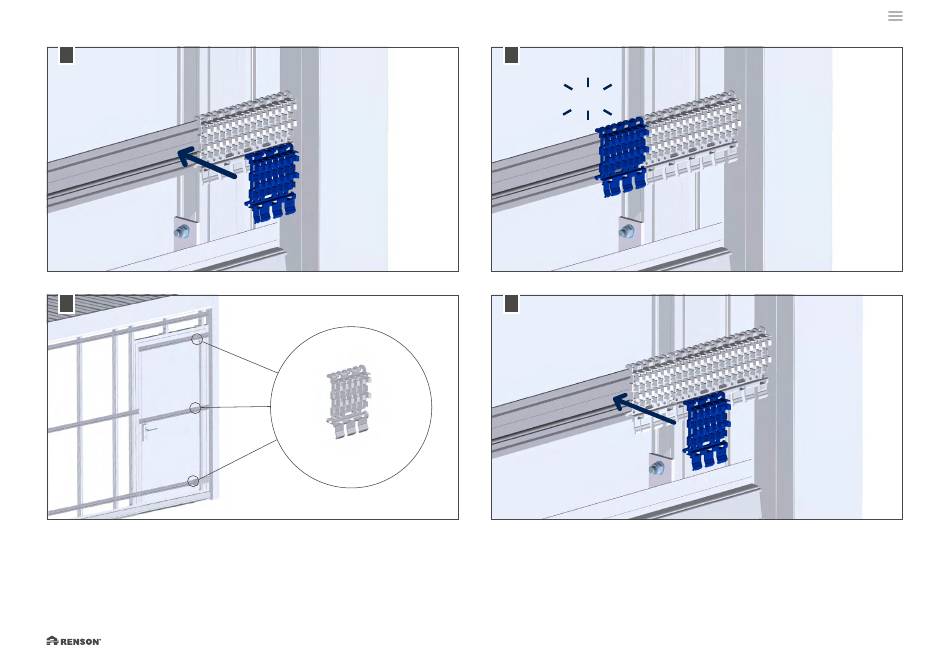 RENSON