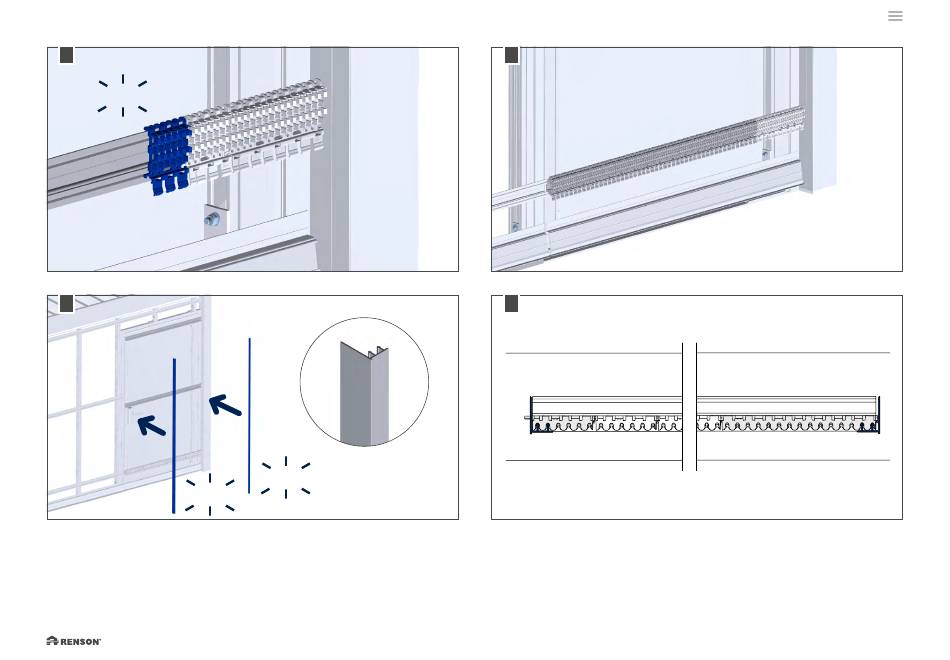 RENSON