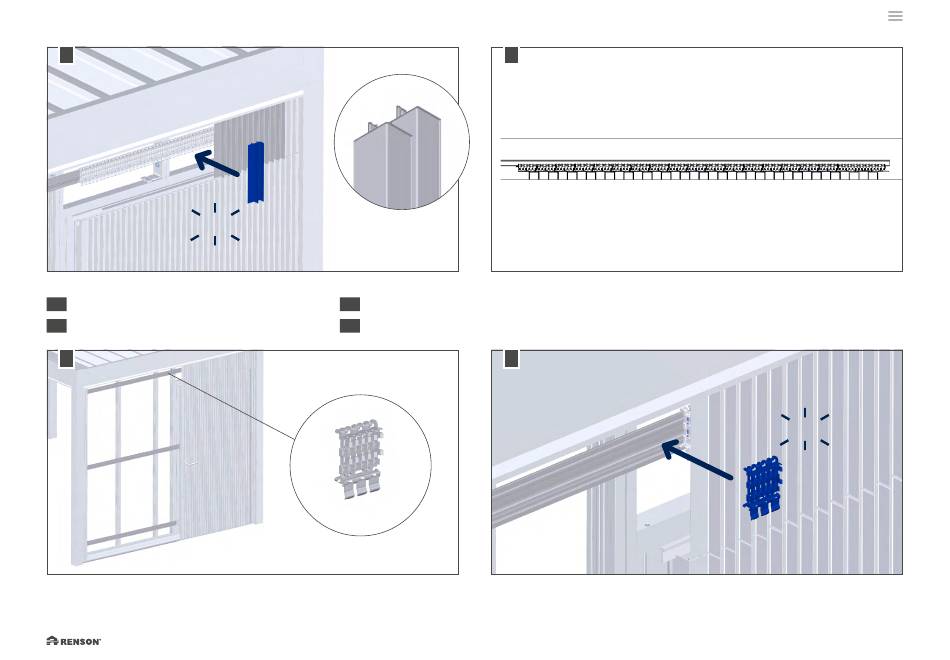 RENSON